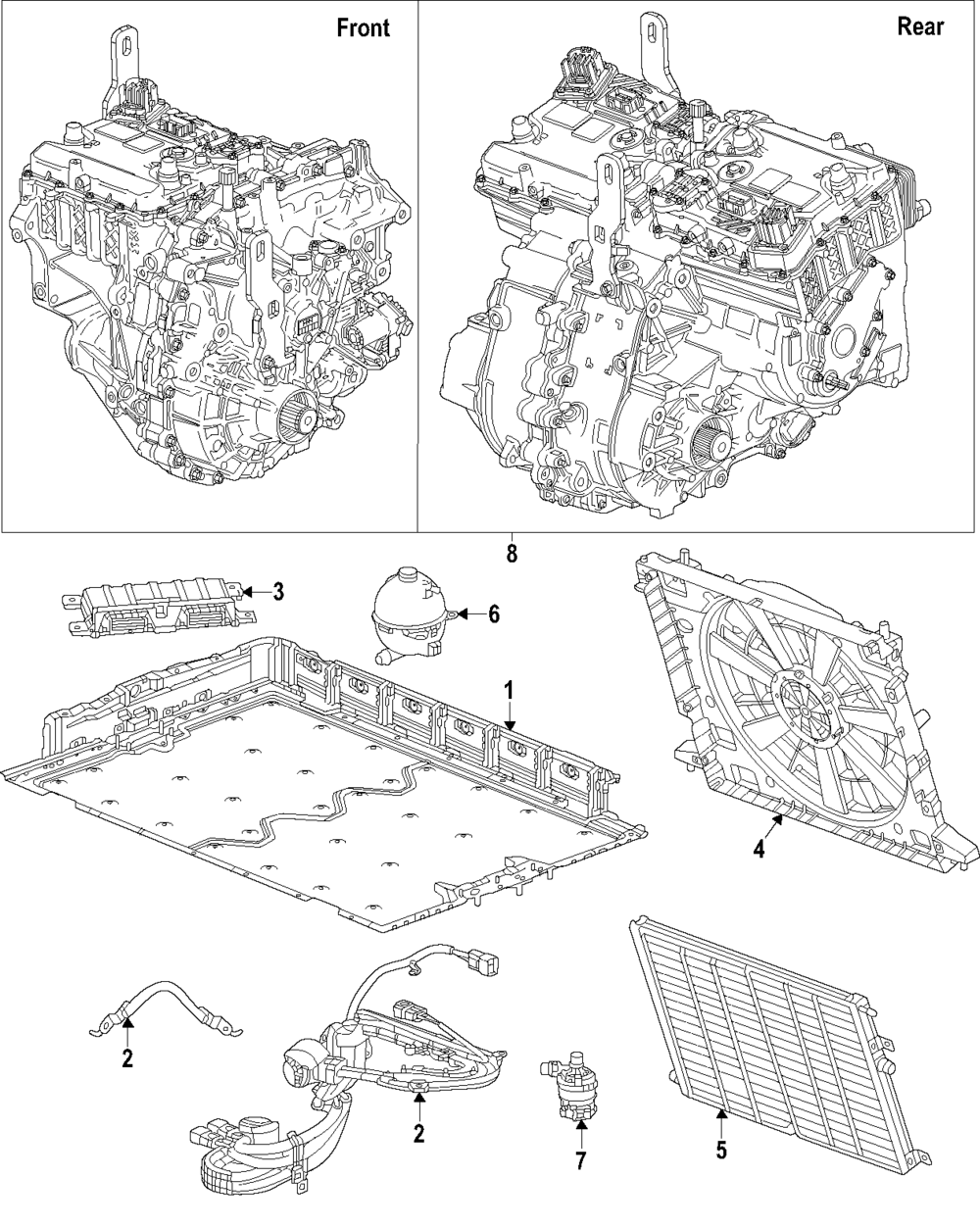 Front

Rear

8

3

6

1

4

2

2

7

5