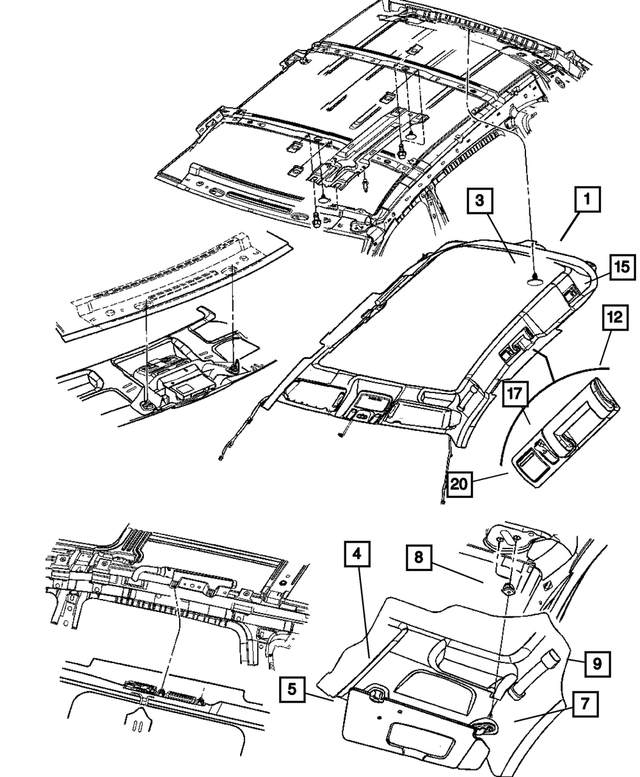 3
1
15
12
17
20
4
8
9
5
7