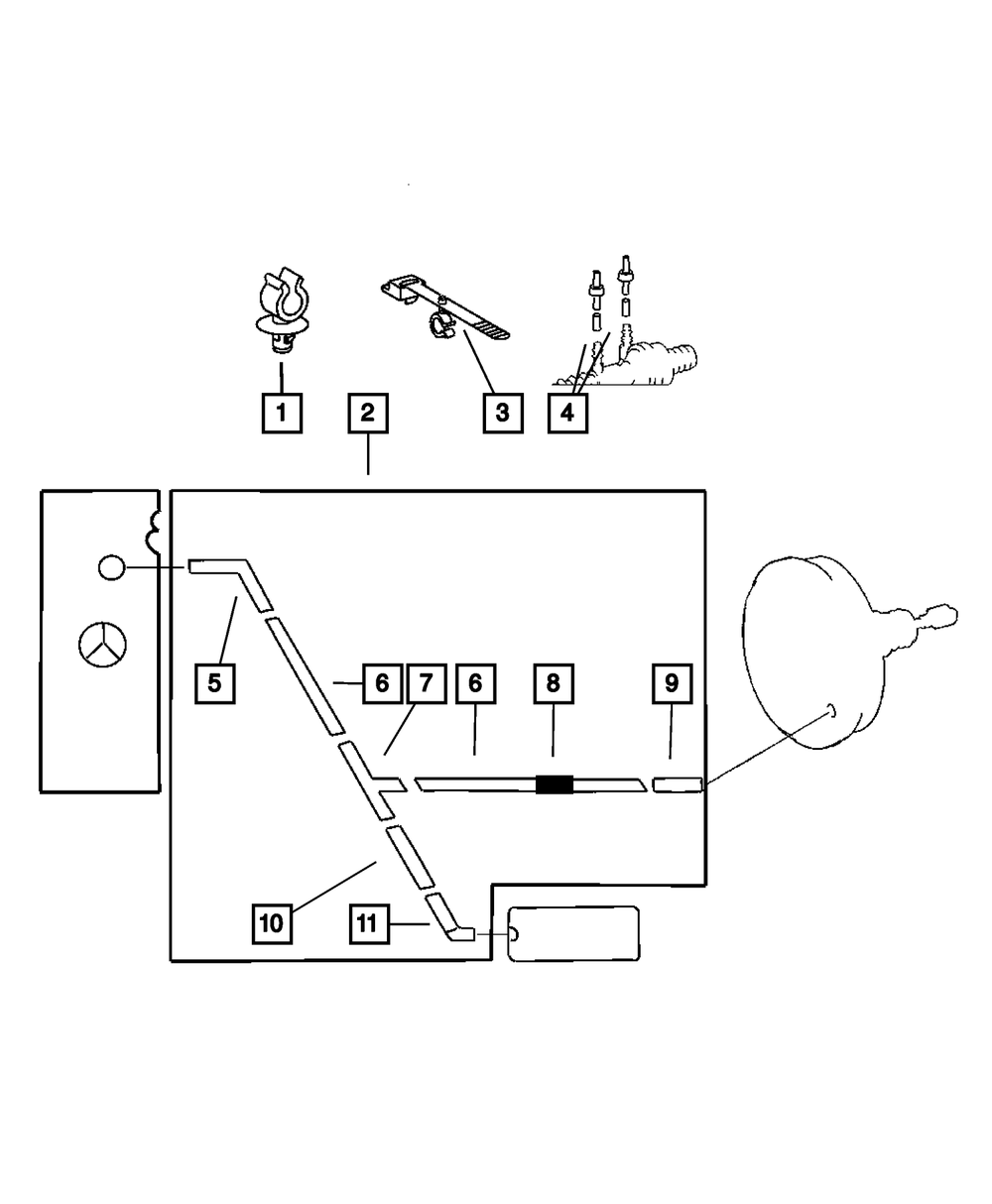 1
2
3
4
5
6
7
6
8
9
10
11