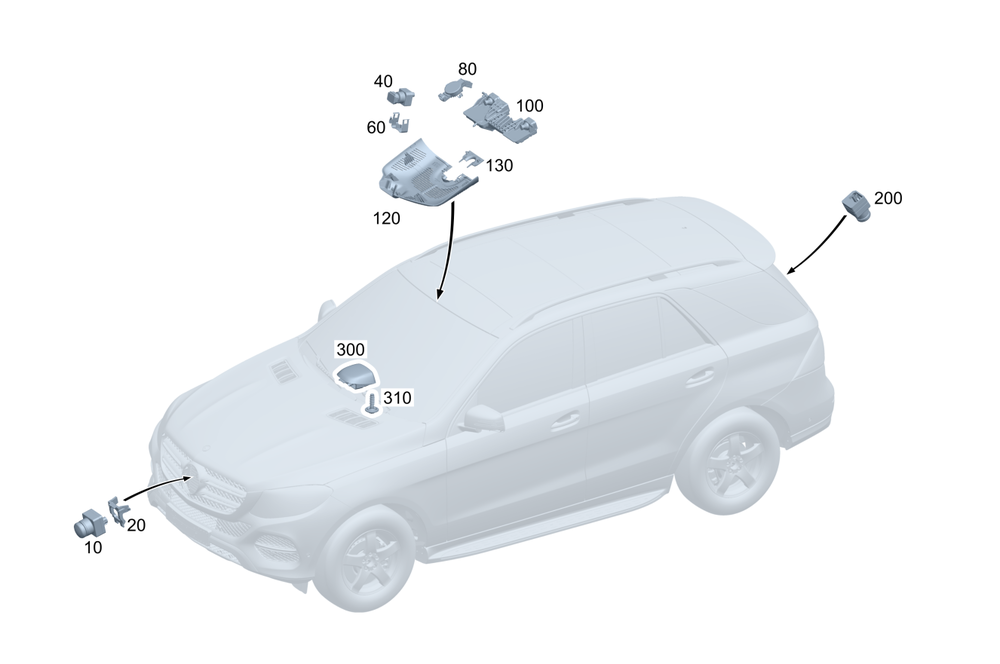 40
80
100
60
130
120
200
300
310
20
10