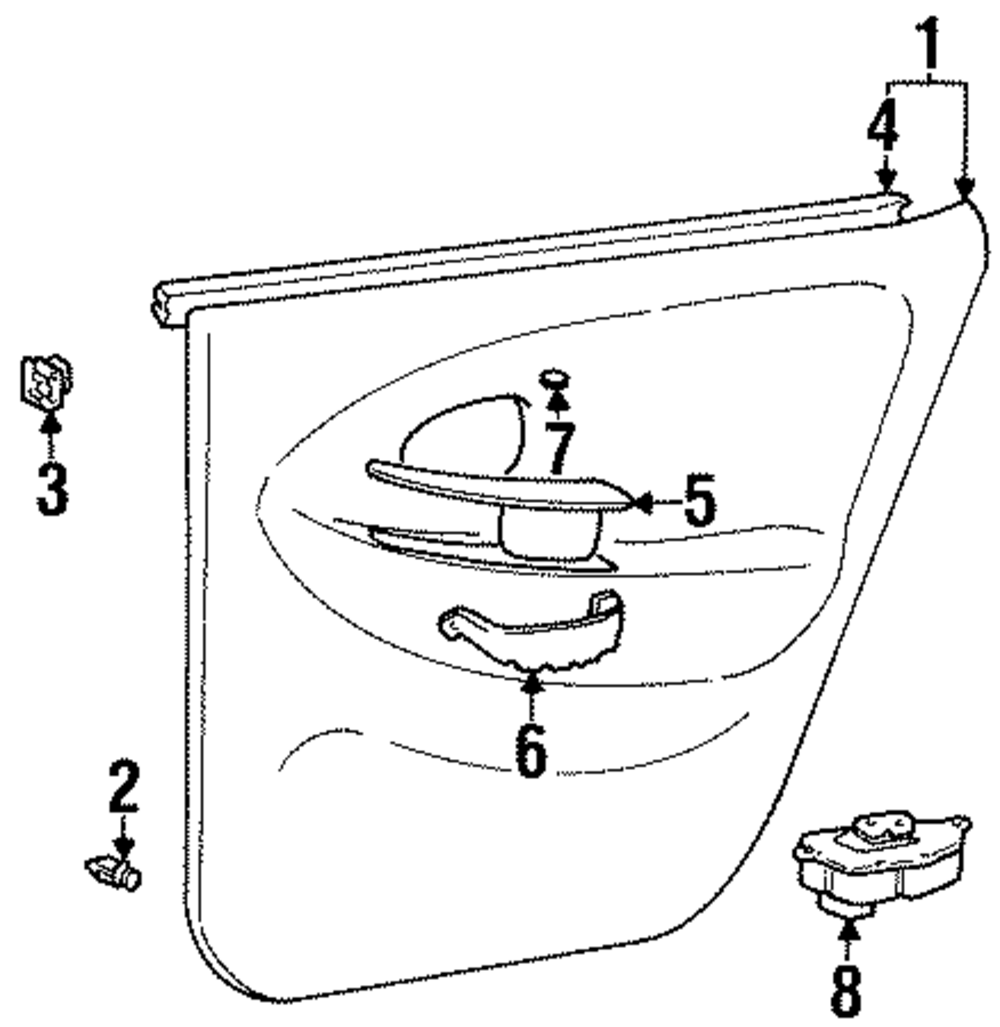 1
4
3
7
5
6
2
8