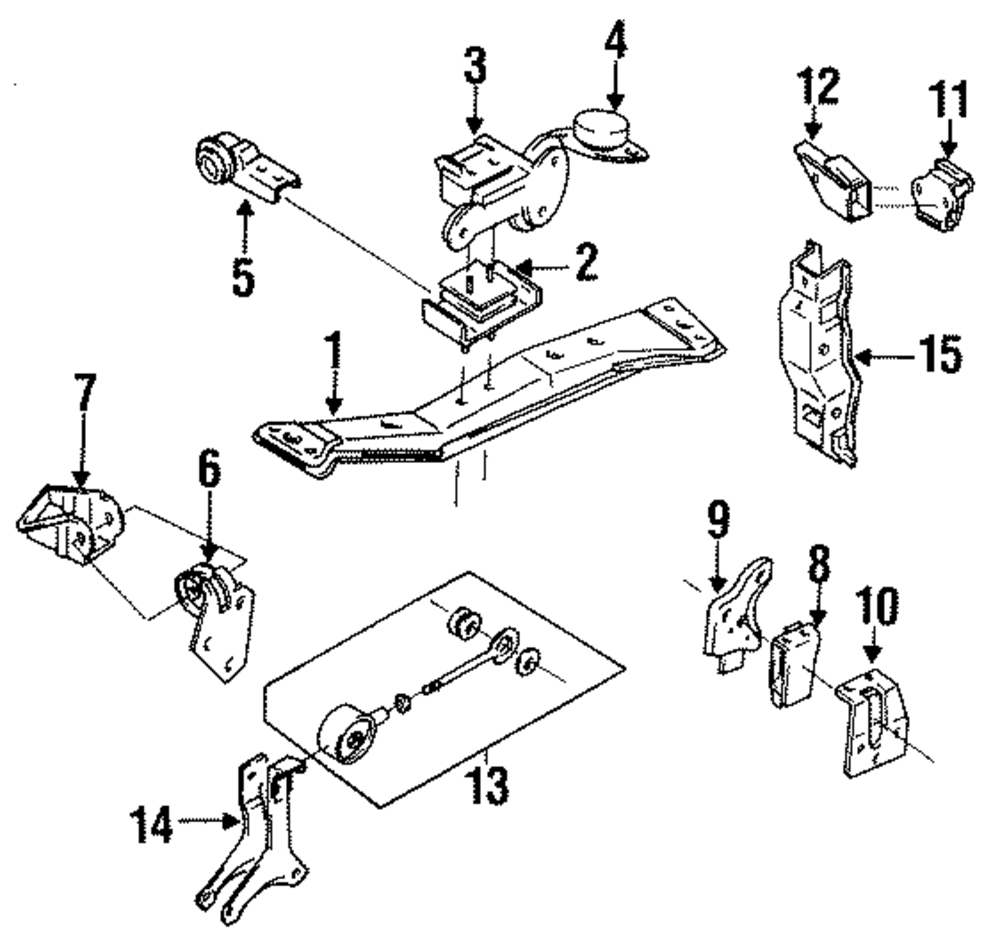 3
4
12
11
5
2
1
15
7
6
9
8
10
13
14