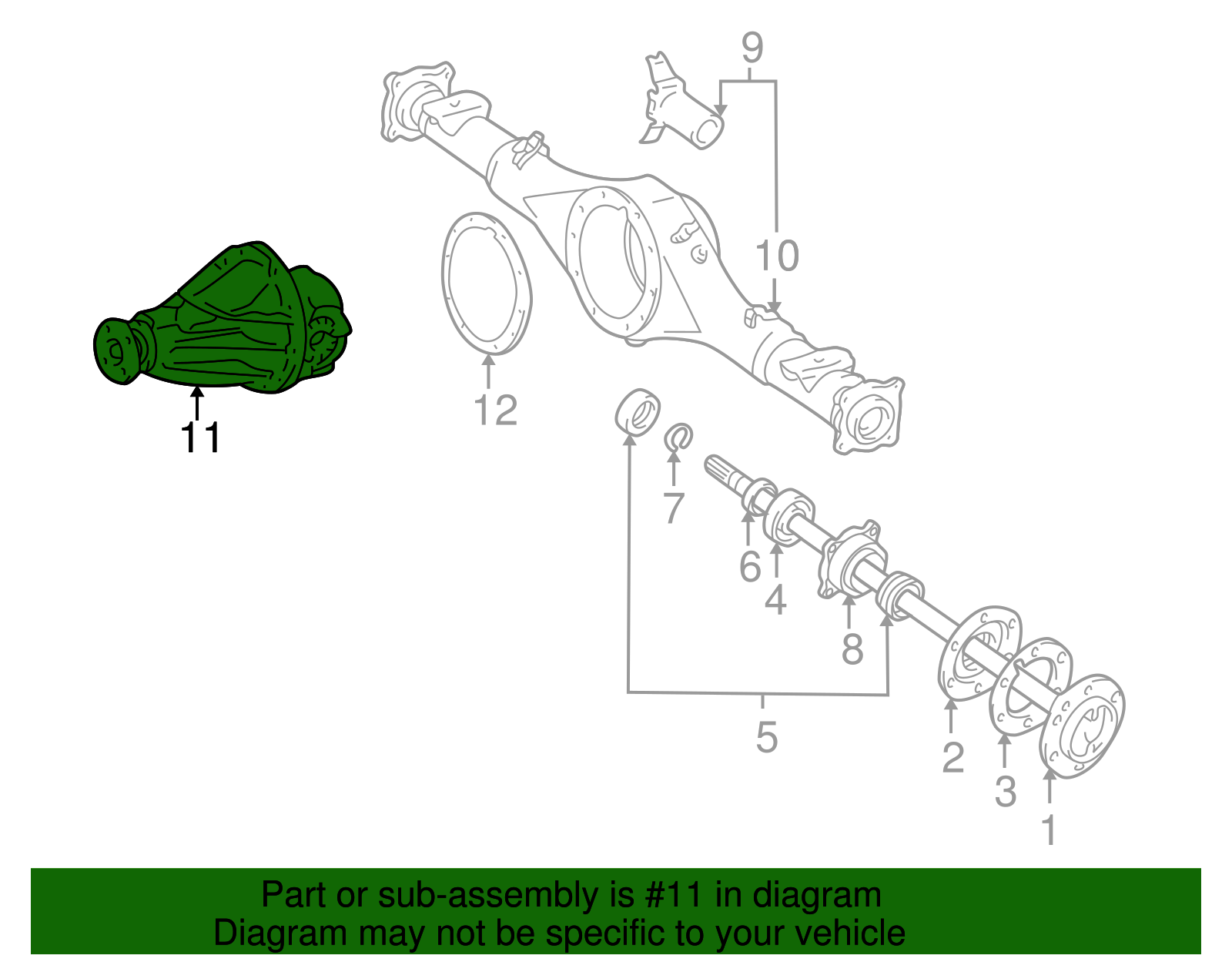 9
10
11
12
7
6
4
8
5
2
3
1

Part or sub-assembly is #11 in diagram
Diagram may not be specific to your vehicle