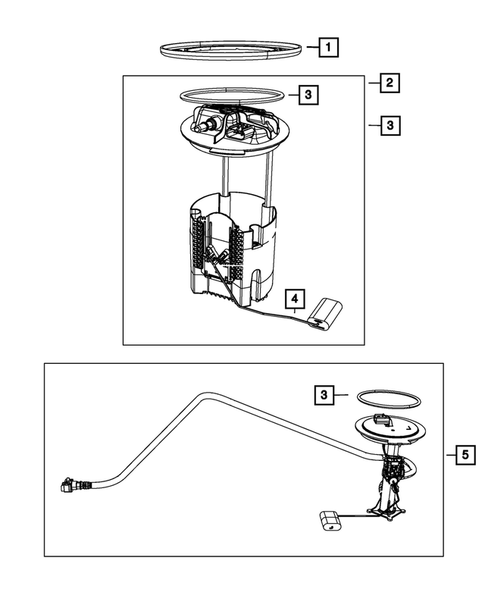 1
2
3
3
4
3
5