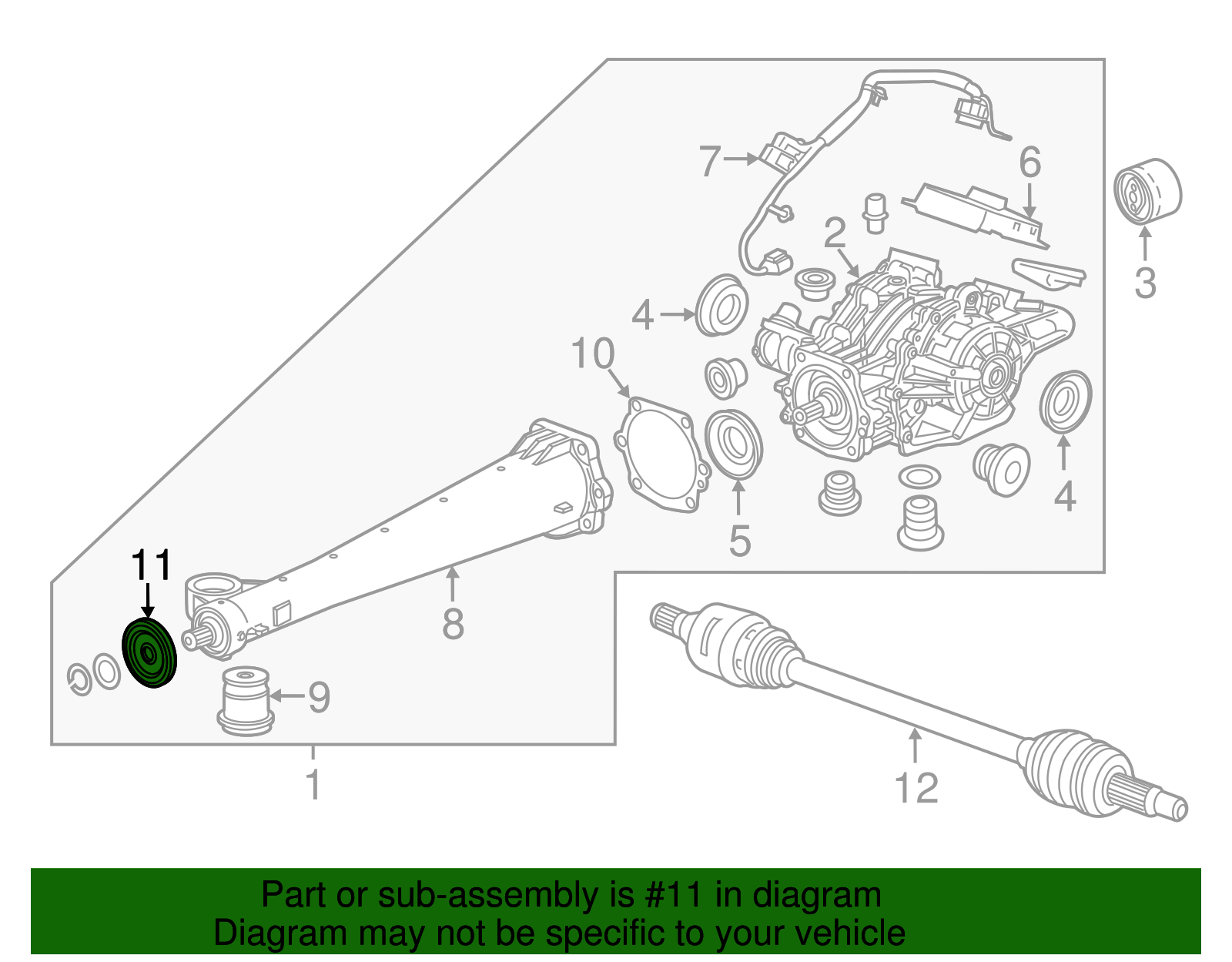 7
6
2
3
4
10
4
5
11
8
9
1
12

Part or sub-assembly is #11 in diagram
Diagram may not be specific to your vehicle