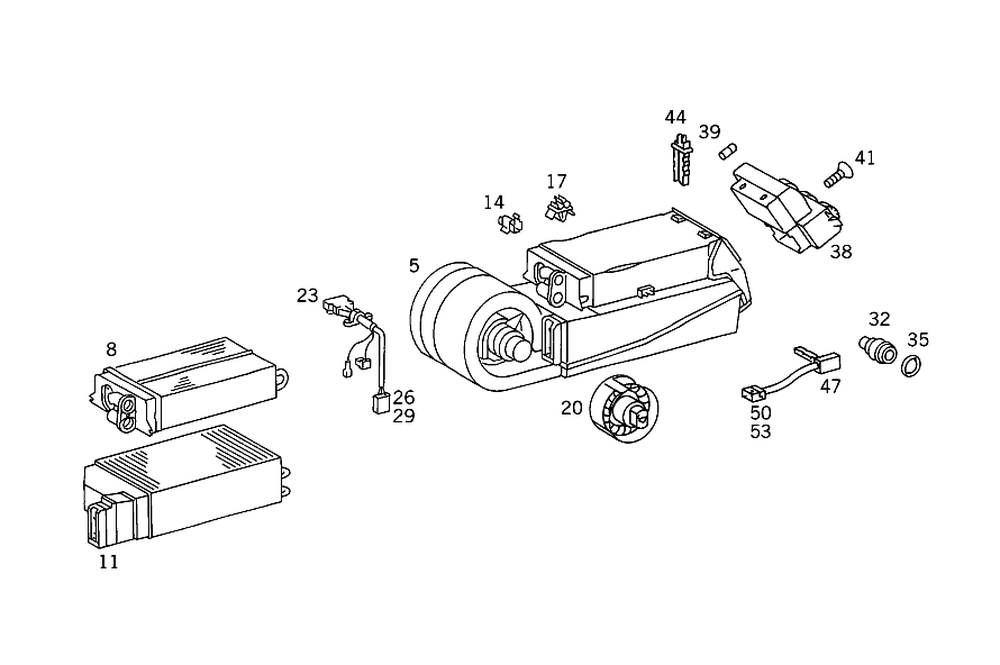 44
39
41
17
14
38
5
23
32
35
8
47
26
29
20
50
53
11