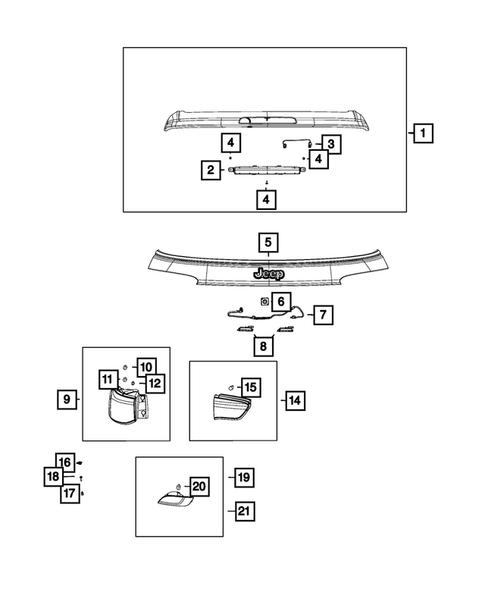 1
4
3
4
2
4
5
Jeep
6
7
8
10
11
12
9
15
14
16
18
17
20
19
21