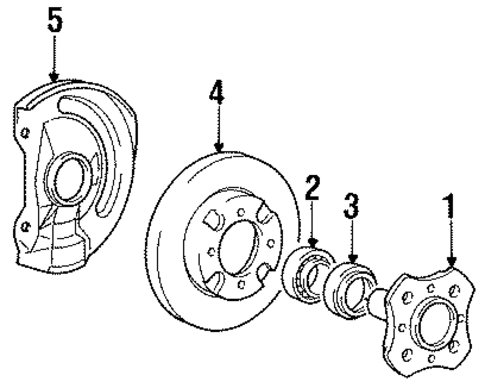 5
4
2
3
1