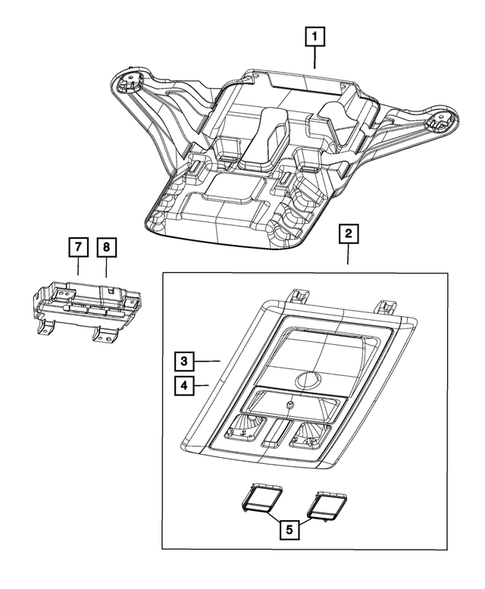 1
2
7
8
3
4
5