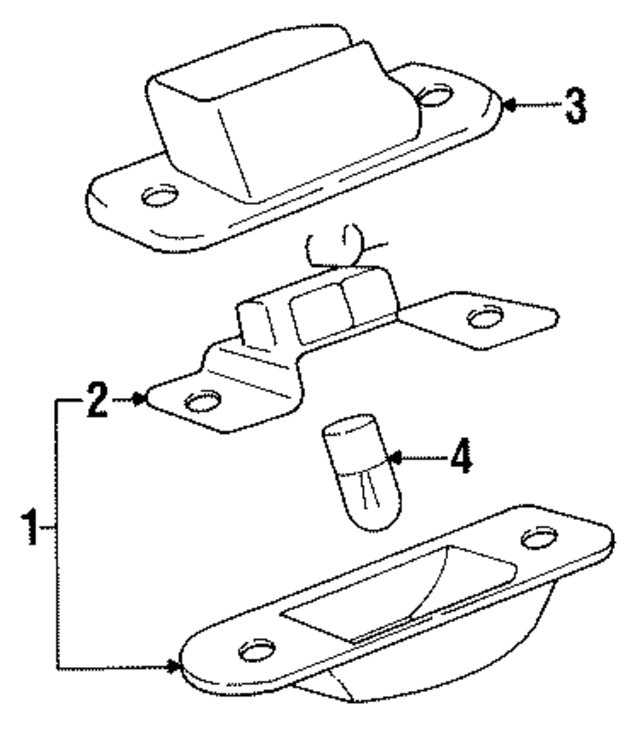 3
2
4
1