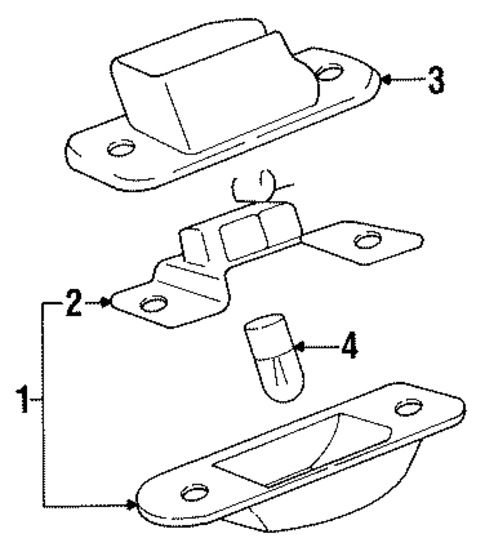 3
2
4
1