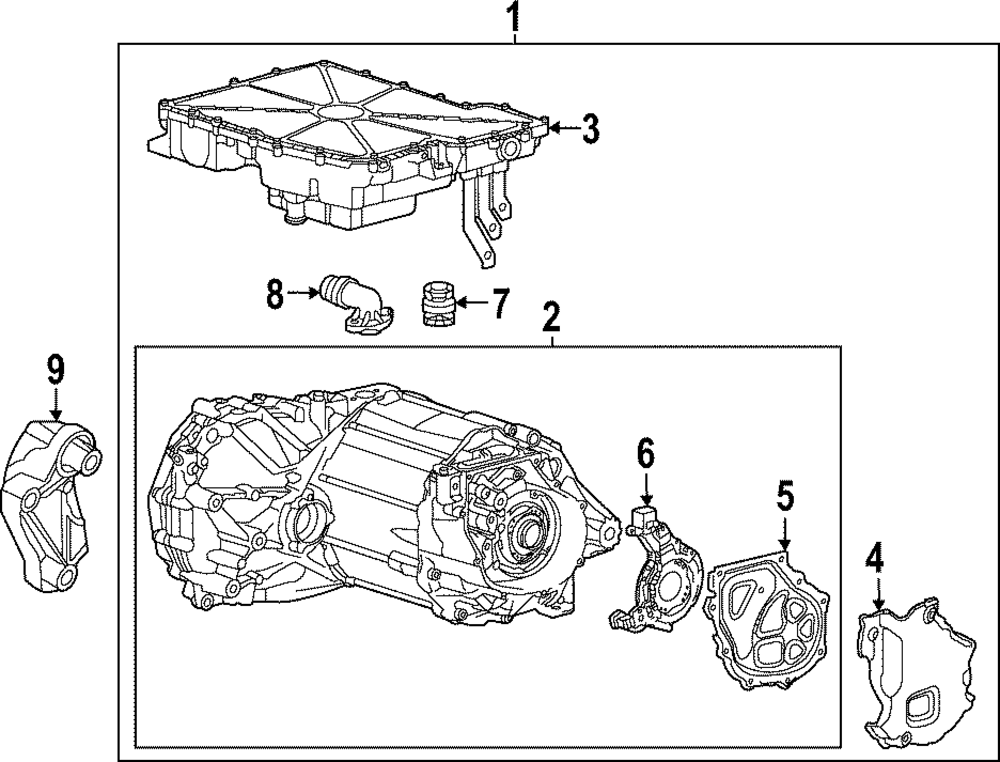 1
3
8
7
2
9
6
5
4