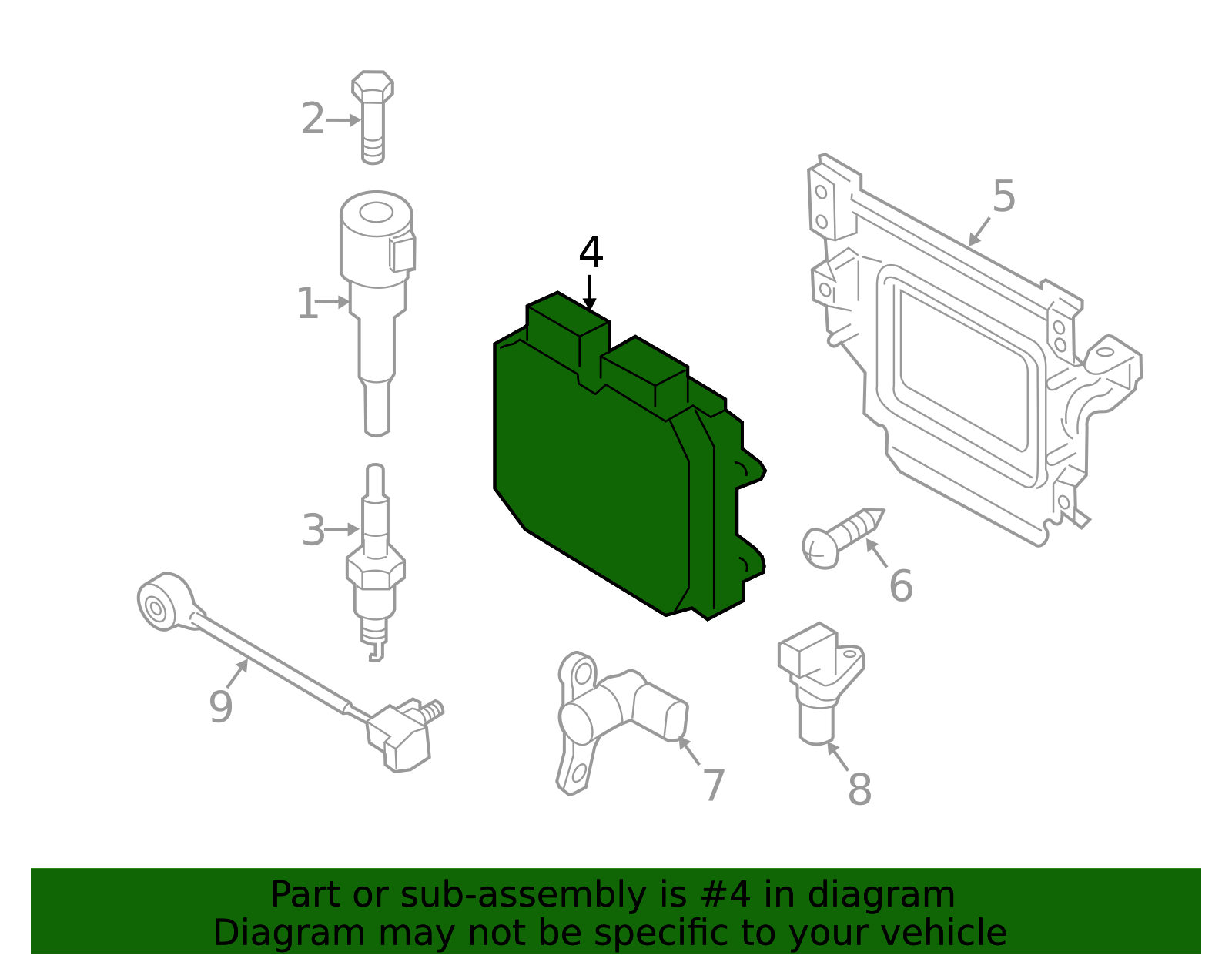 2
5
4
1
3
6
9
7
8

Part or sub-assembly is #4 in diagram
Diagram may not be specific to your vehicle