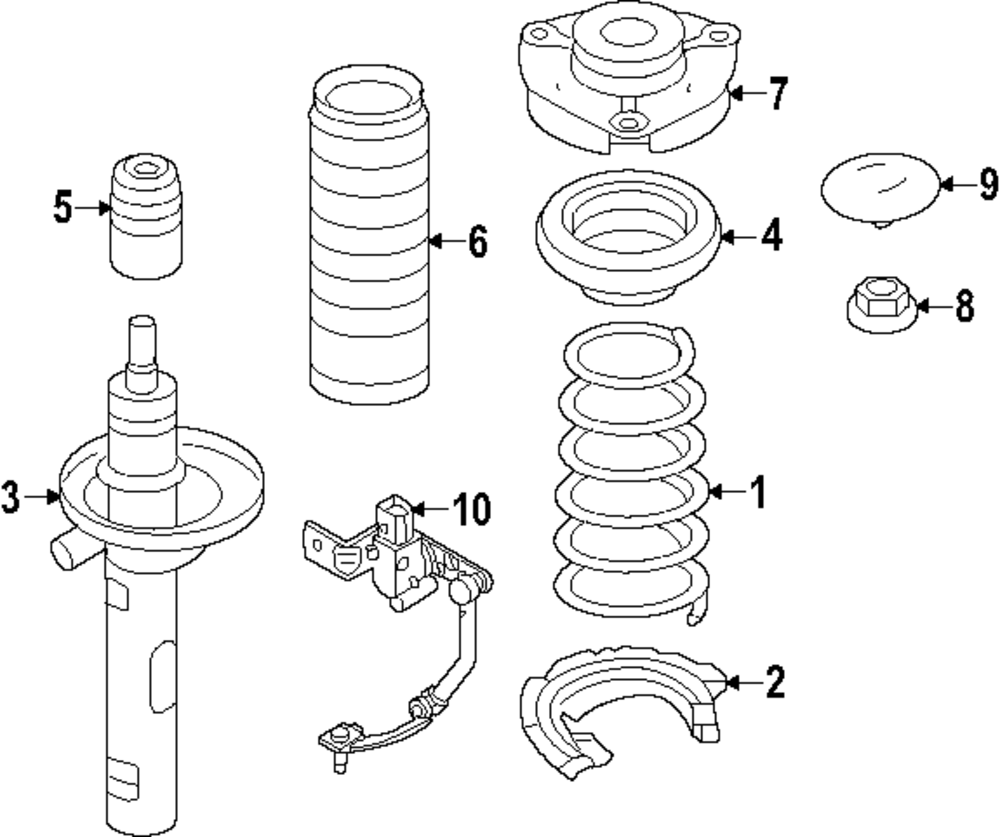 7
5
6
9
4
8
3
10
1
2