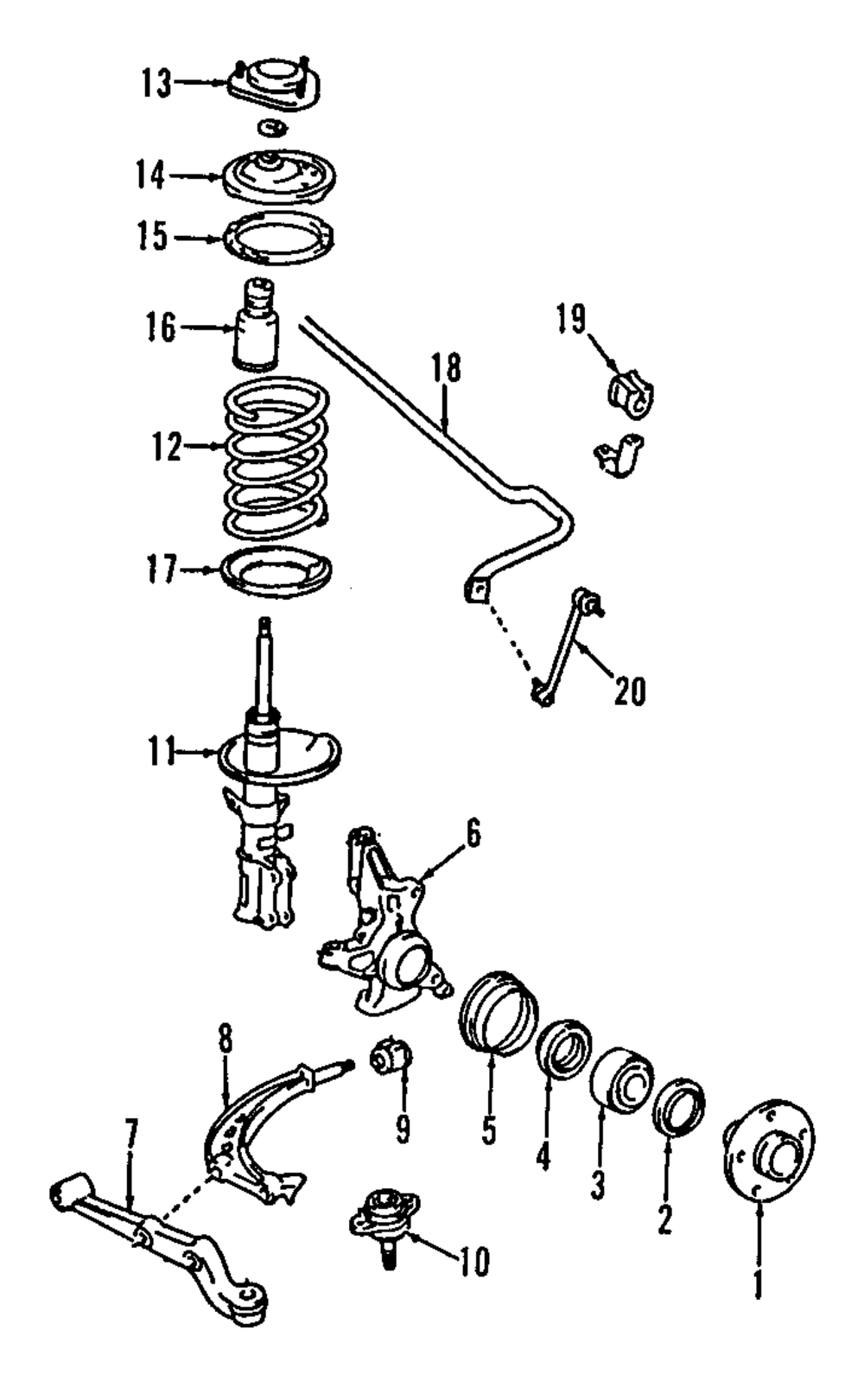 13
14
15
16
19
18
12
17
20
11
6
8
9
5
4
3
2
1
7
10