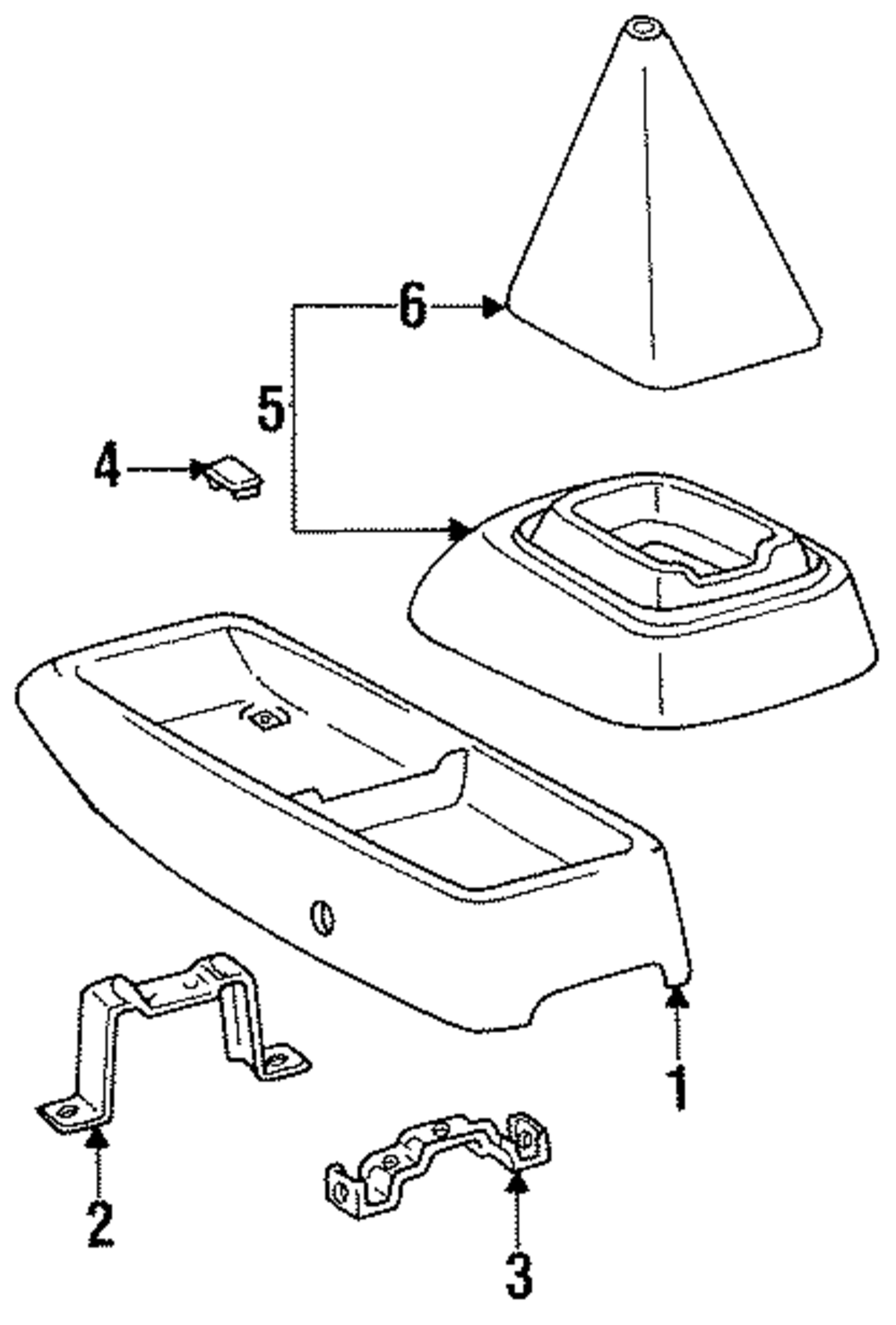 6
5
4
1
2
3