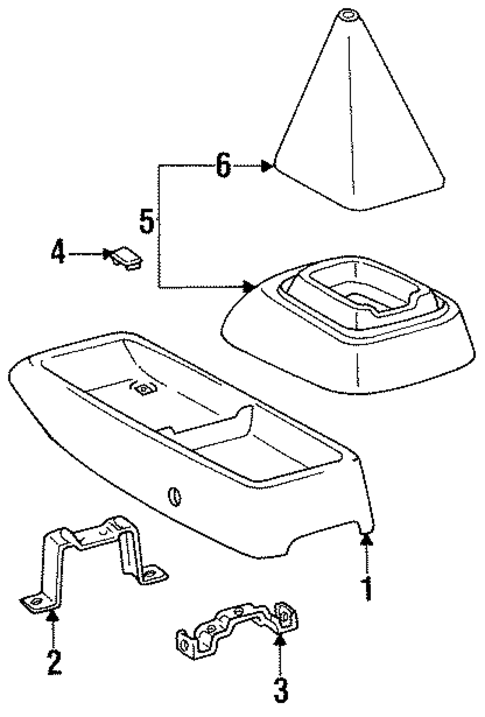 6
5
4
1
2
3