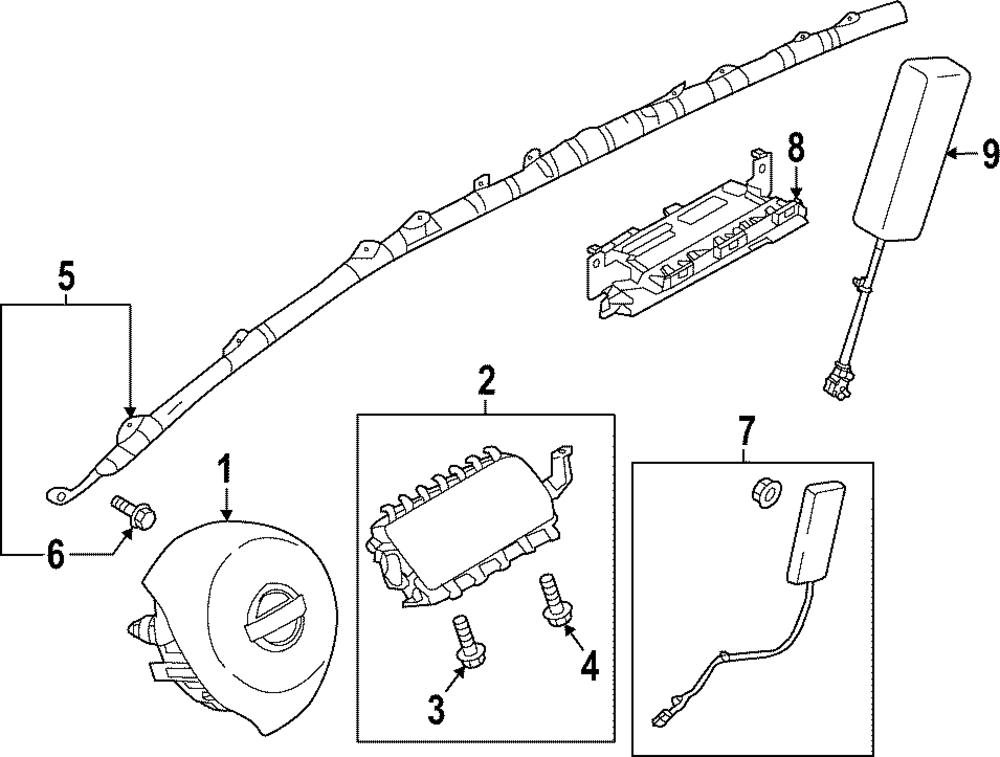 8
9
5
2
7
1
6
4
3