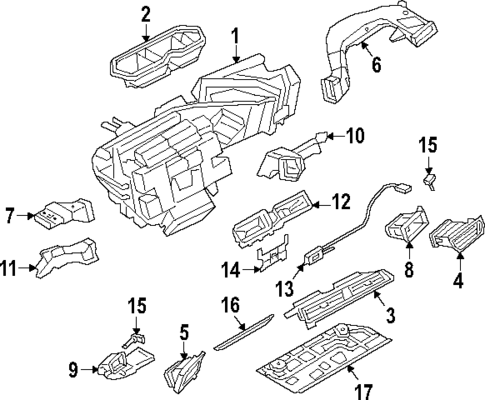 2
1
6
10
15
7
12
11
14
13
8
4
15
16
3
5
9
17