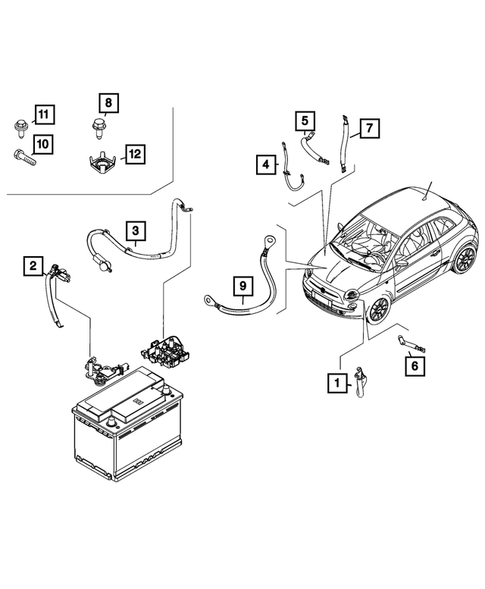 11
8
10
12
5
7
4
3
2
9
6
1