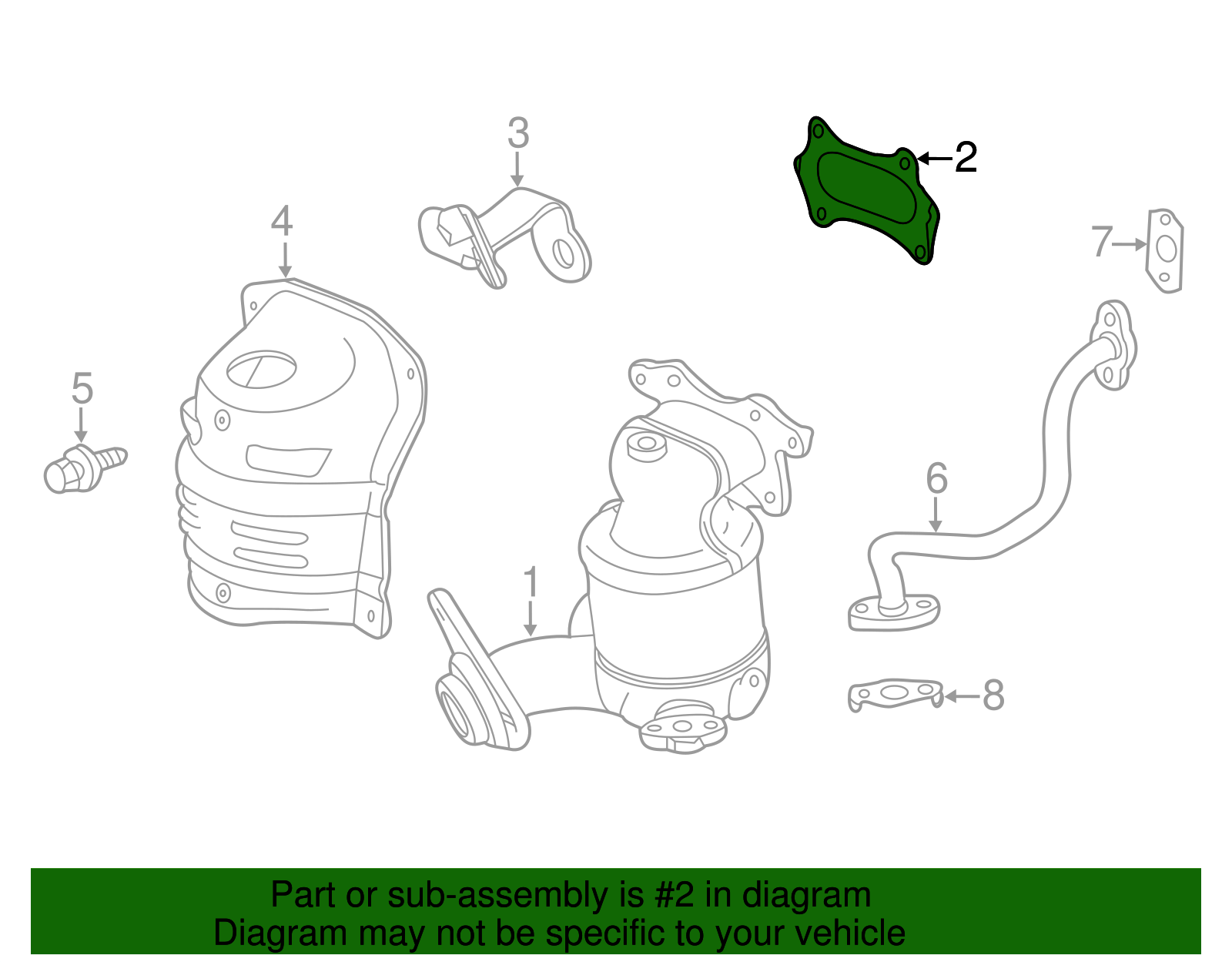 3

2

4

7

5

6

1

8

Part or sub-assembly is #2 in diagram
Diagram may not be specific to your vehicle