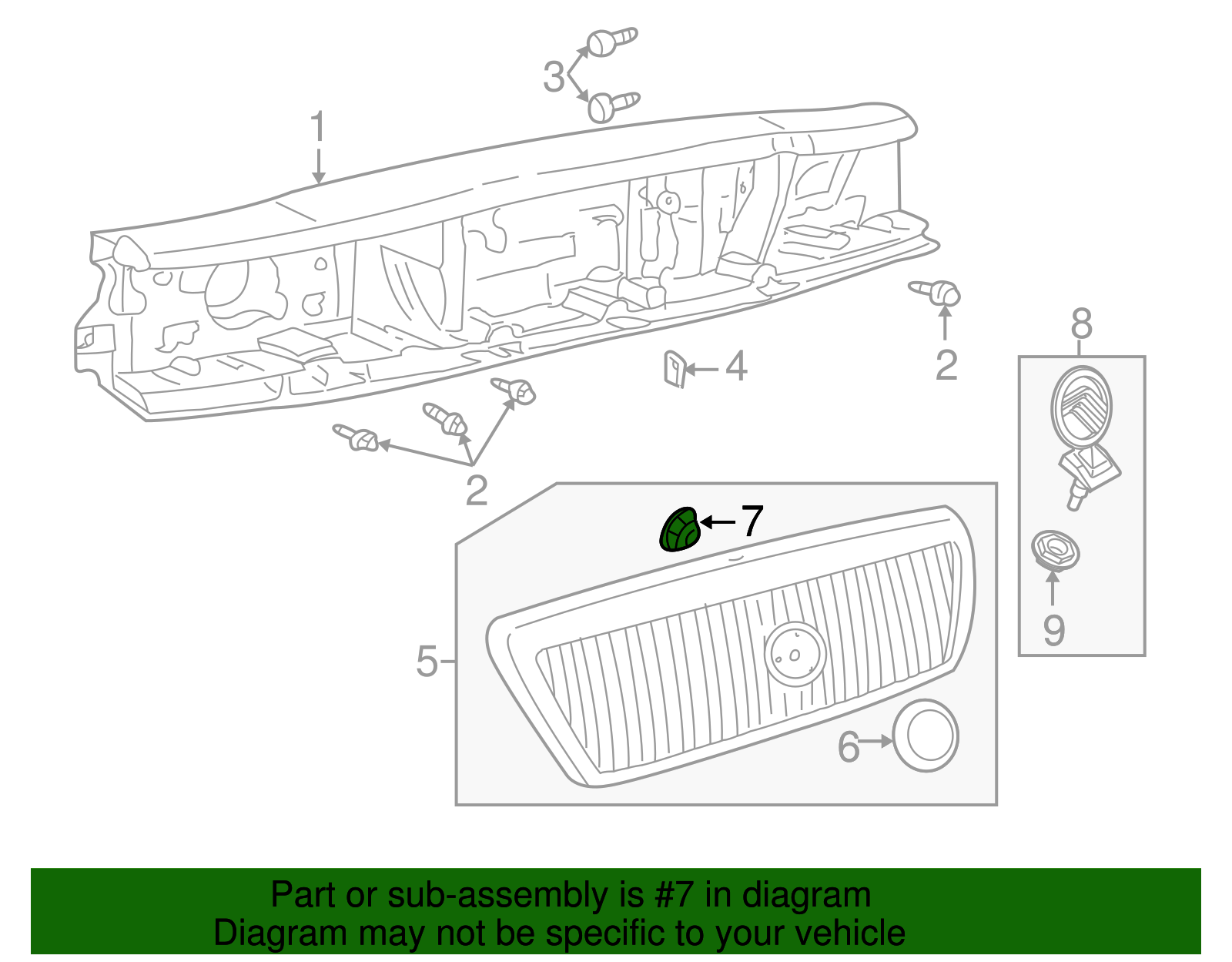 3
1
2
4
2
8
7
5
9
6
Part or sub-assembly is #7 in diagram
Diagram may not be specific to your vehicle