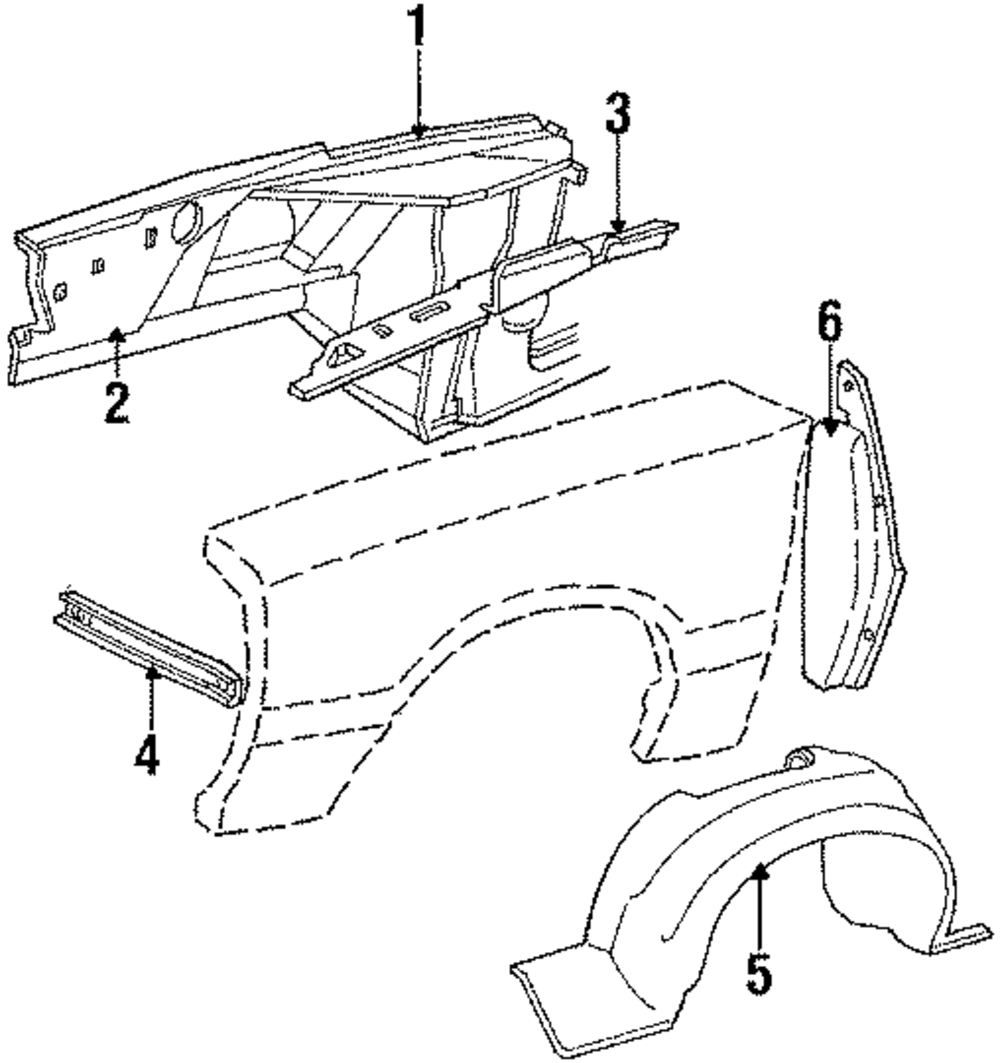 1
3
2
6
4
5