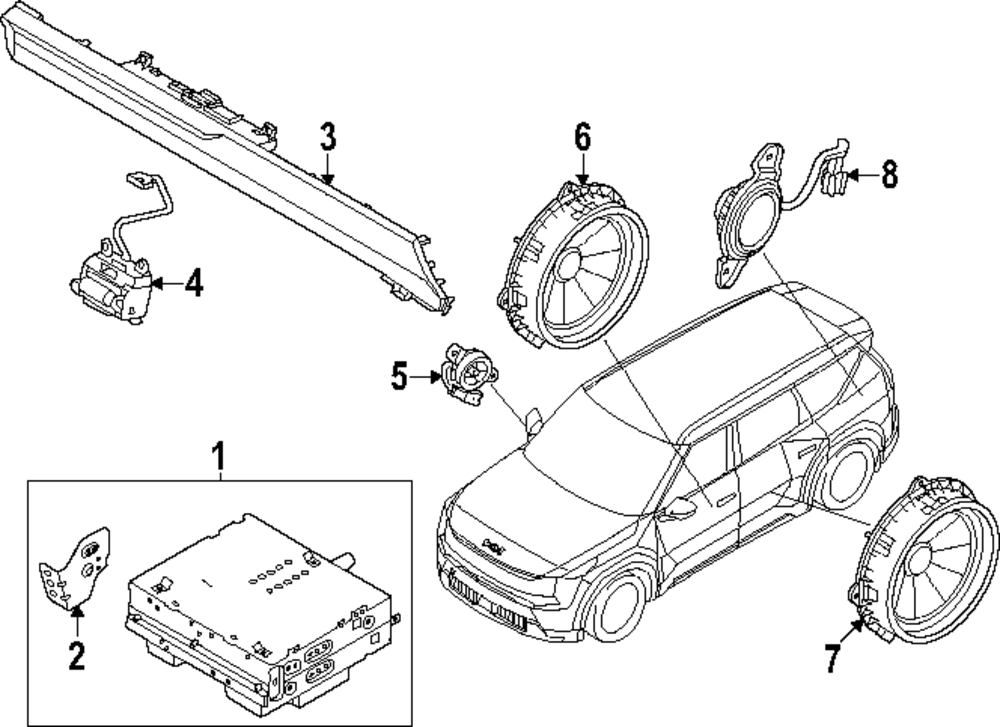 3
6
8
4
5
1
2
7