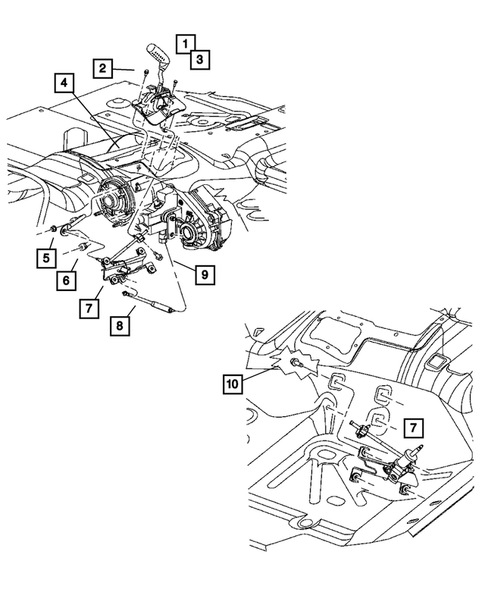 1
3
2
4
5
6
7
8
9
10
7