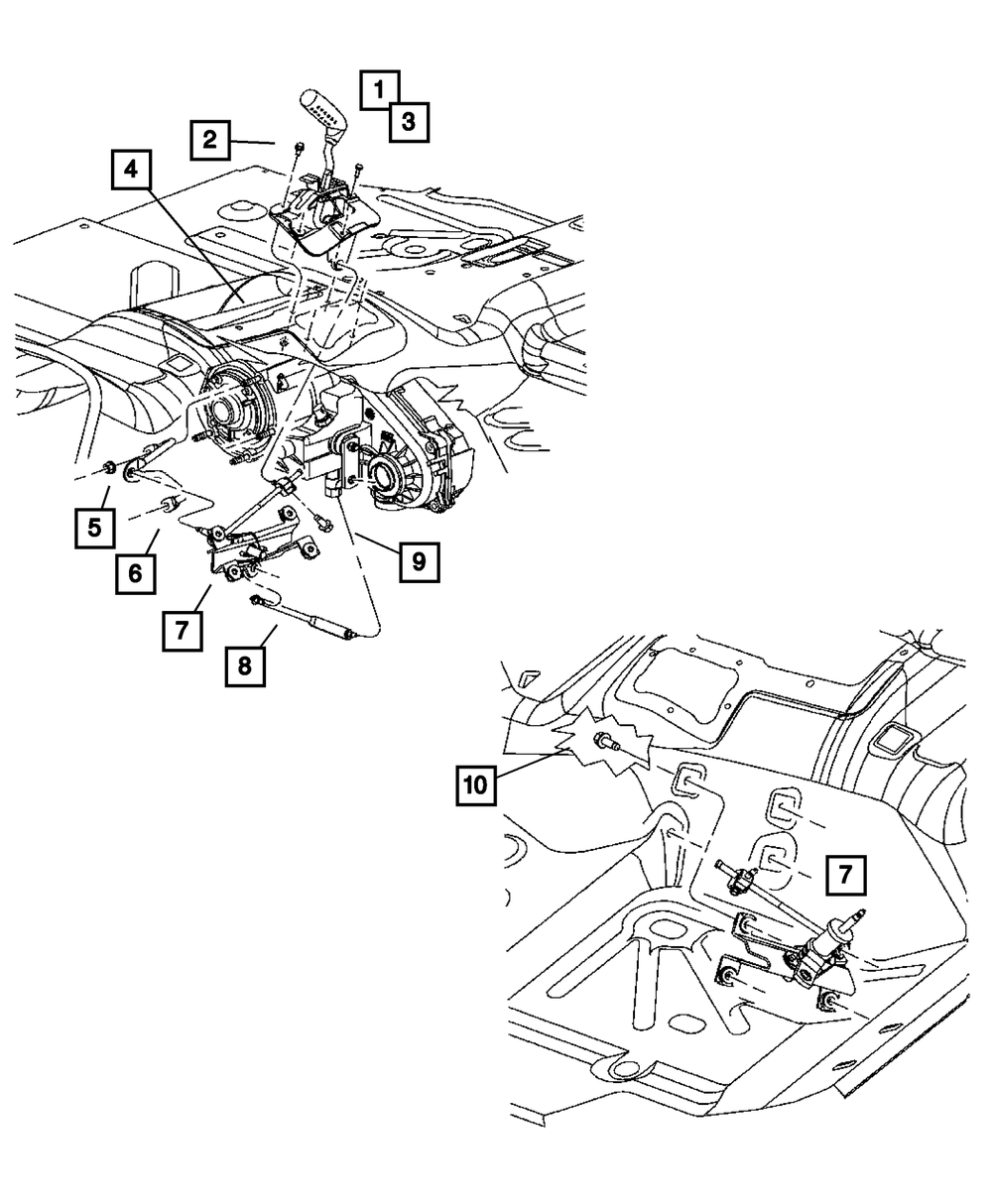 1
3
2
4
5
6
7
8
9
10
7