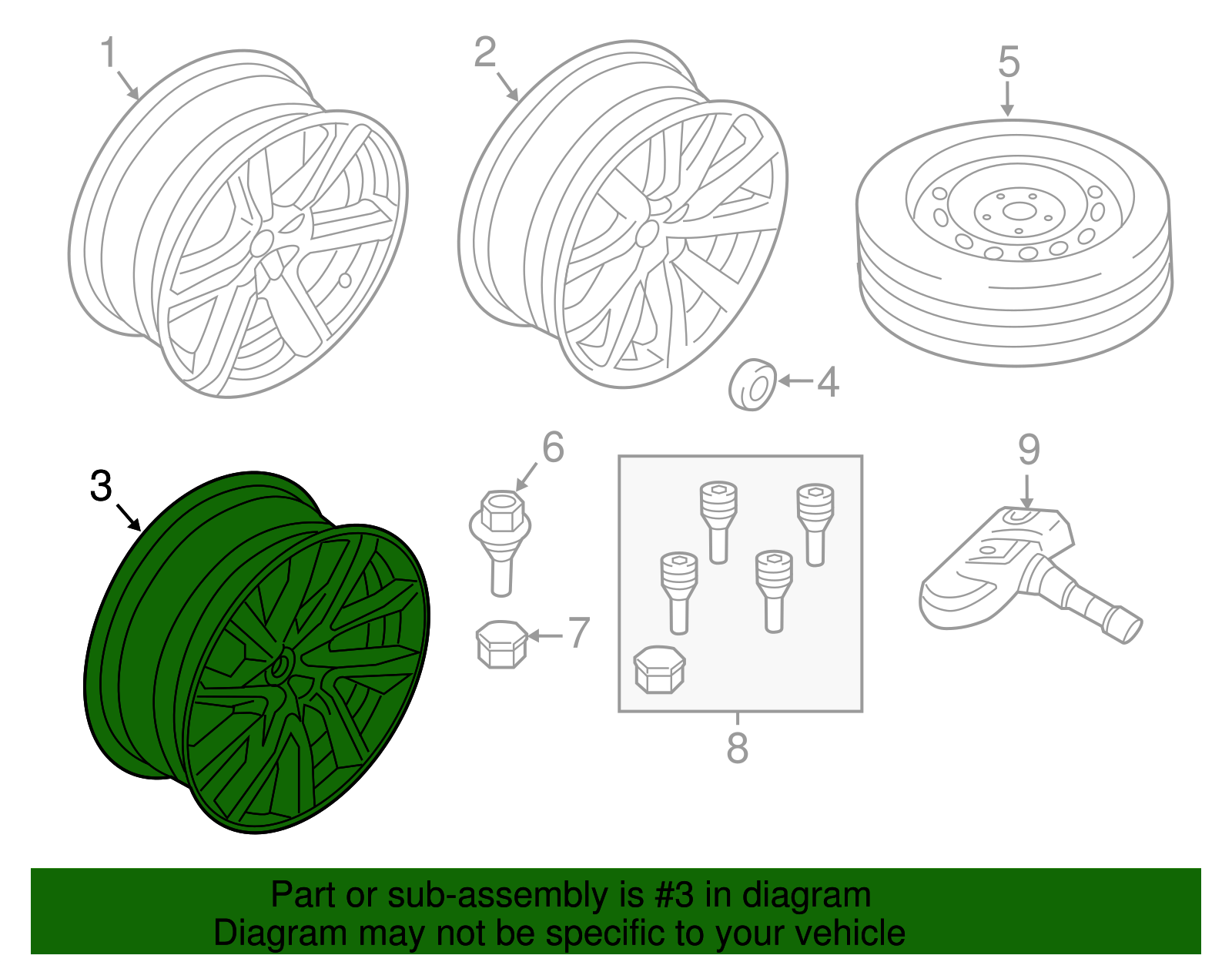 1
2
5
4
3
6
7
8
9

Part or sub-assembly is #3 in diagram
Diagram may not be specific to your vehicle