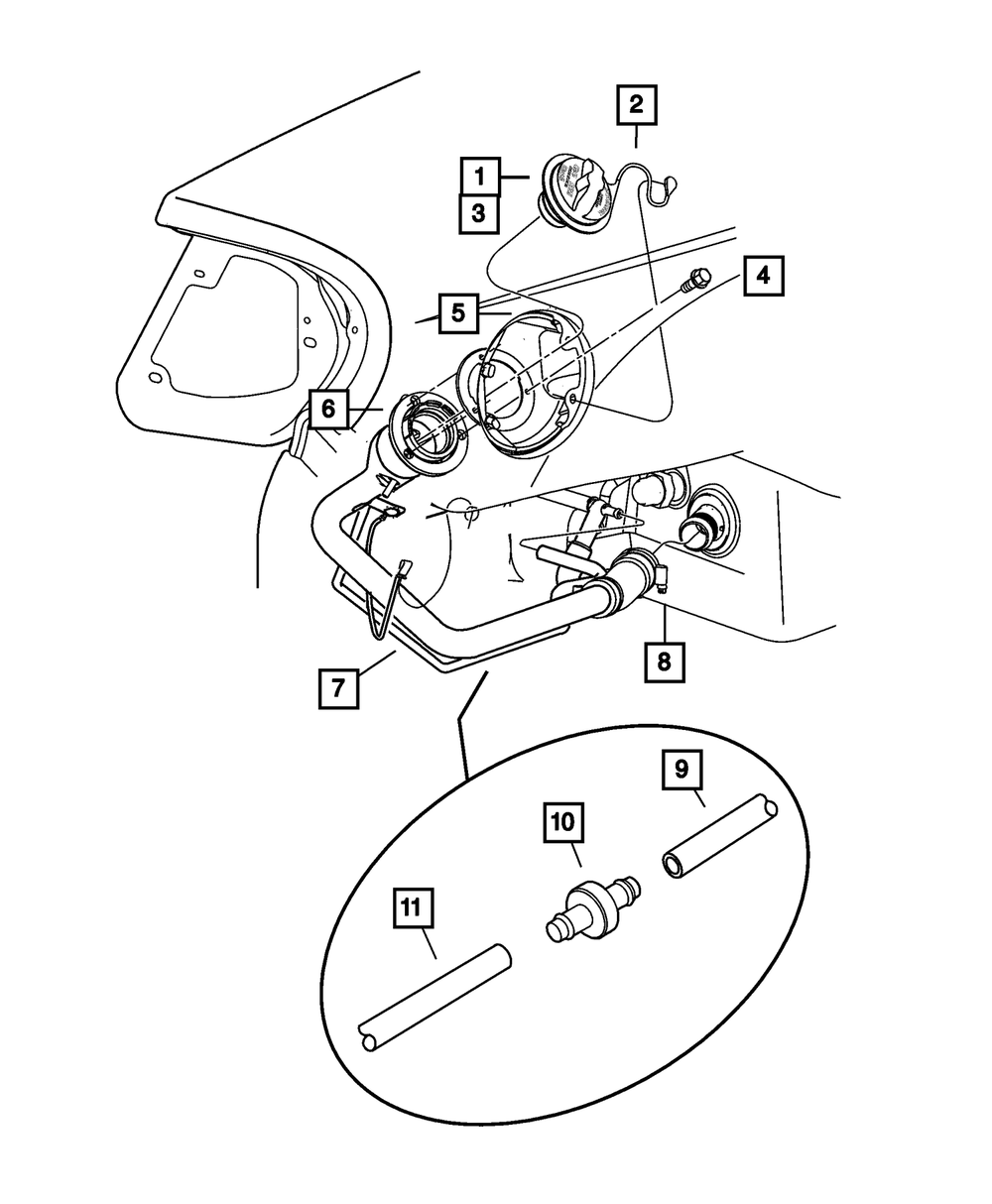 2
1
3
4
5
6
7
8
9
10
11