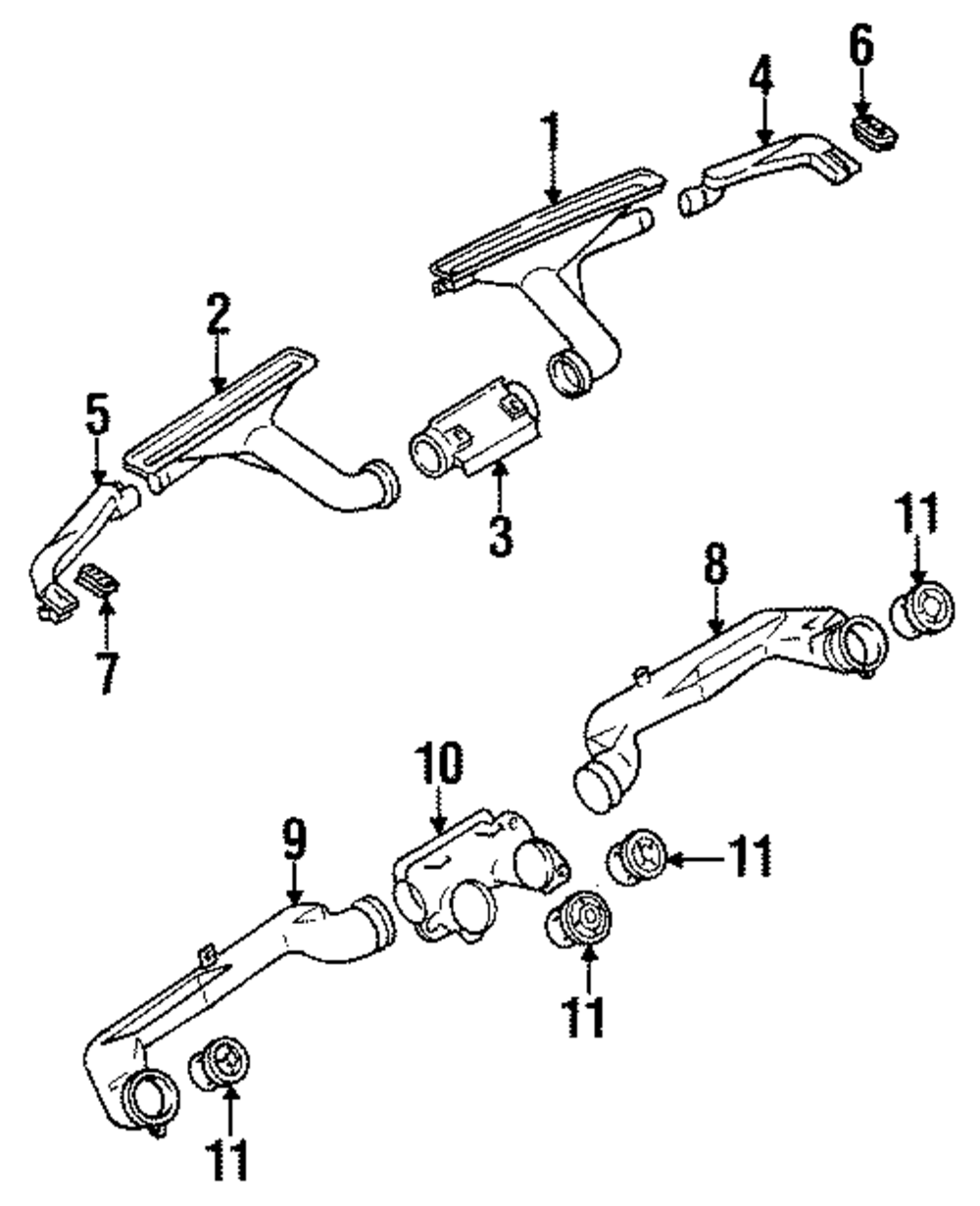 6
4
1
2
5
3
7
11
8
10
9
11
11
11