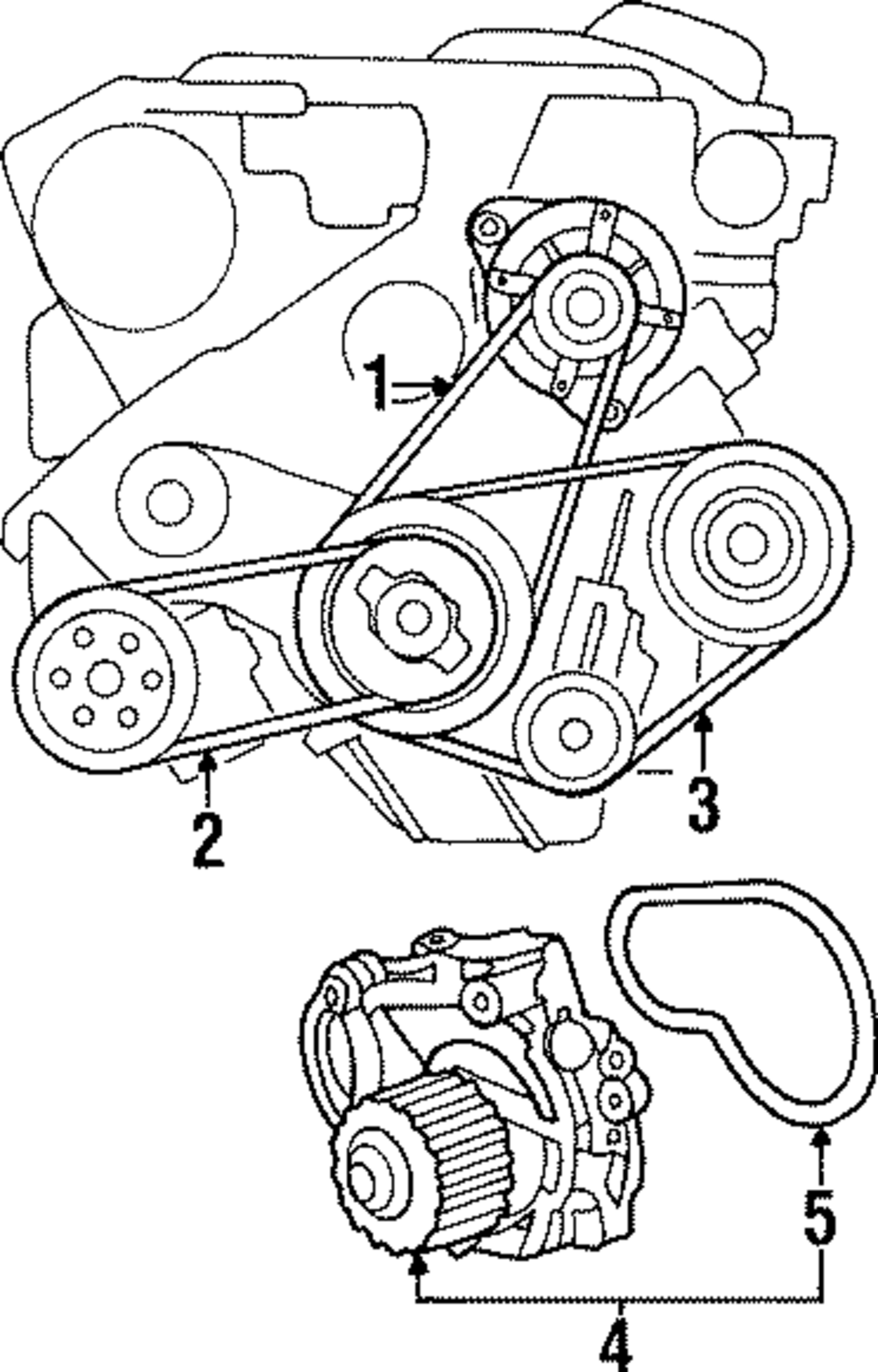 1
2
3
5
4