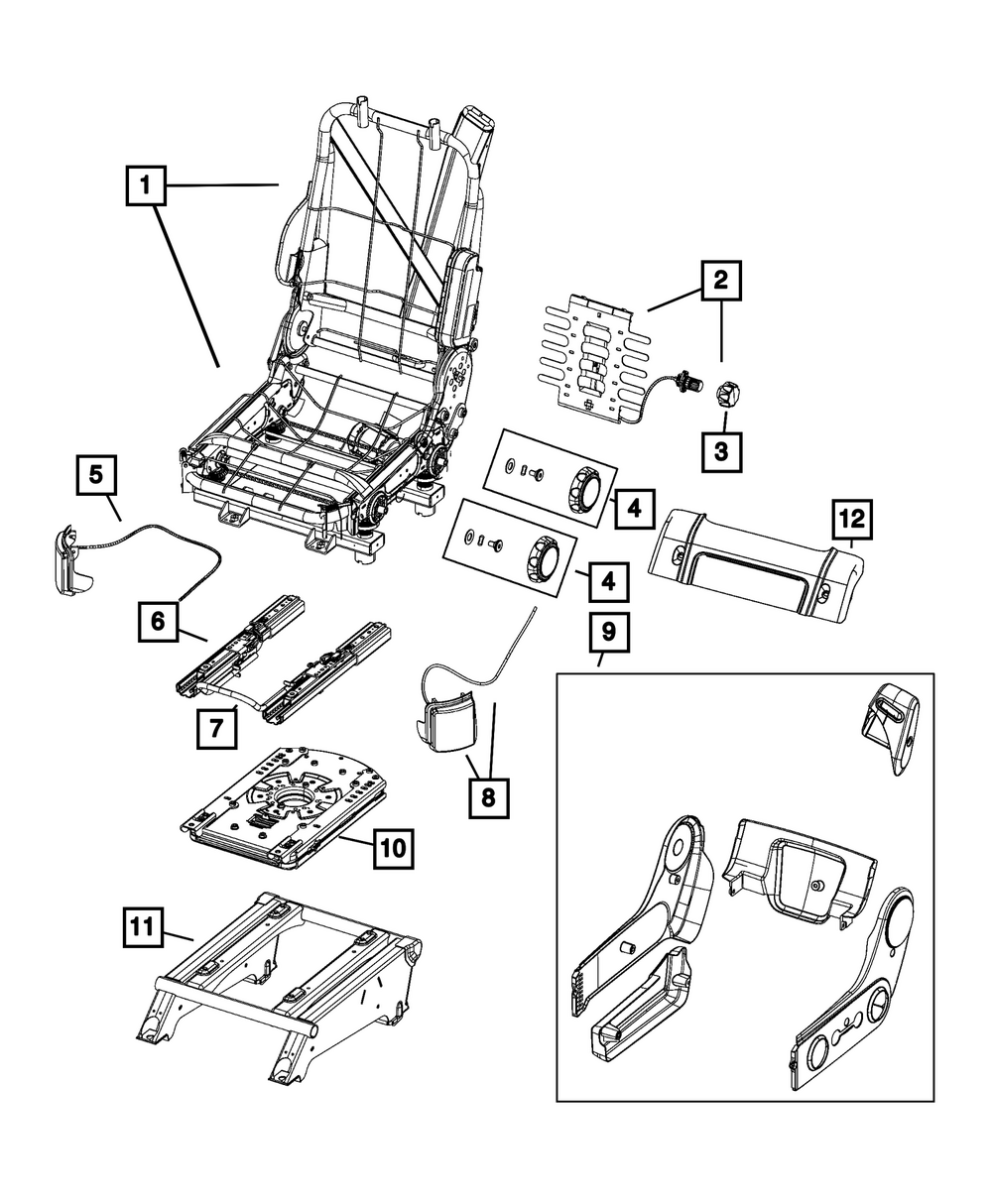 1
2
3
4
4
12
5
6
7
8
9
10
11