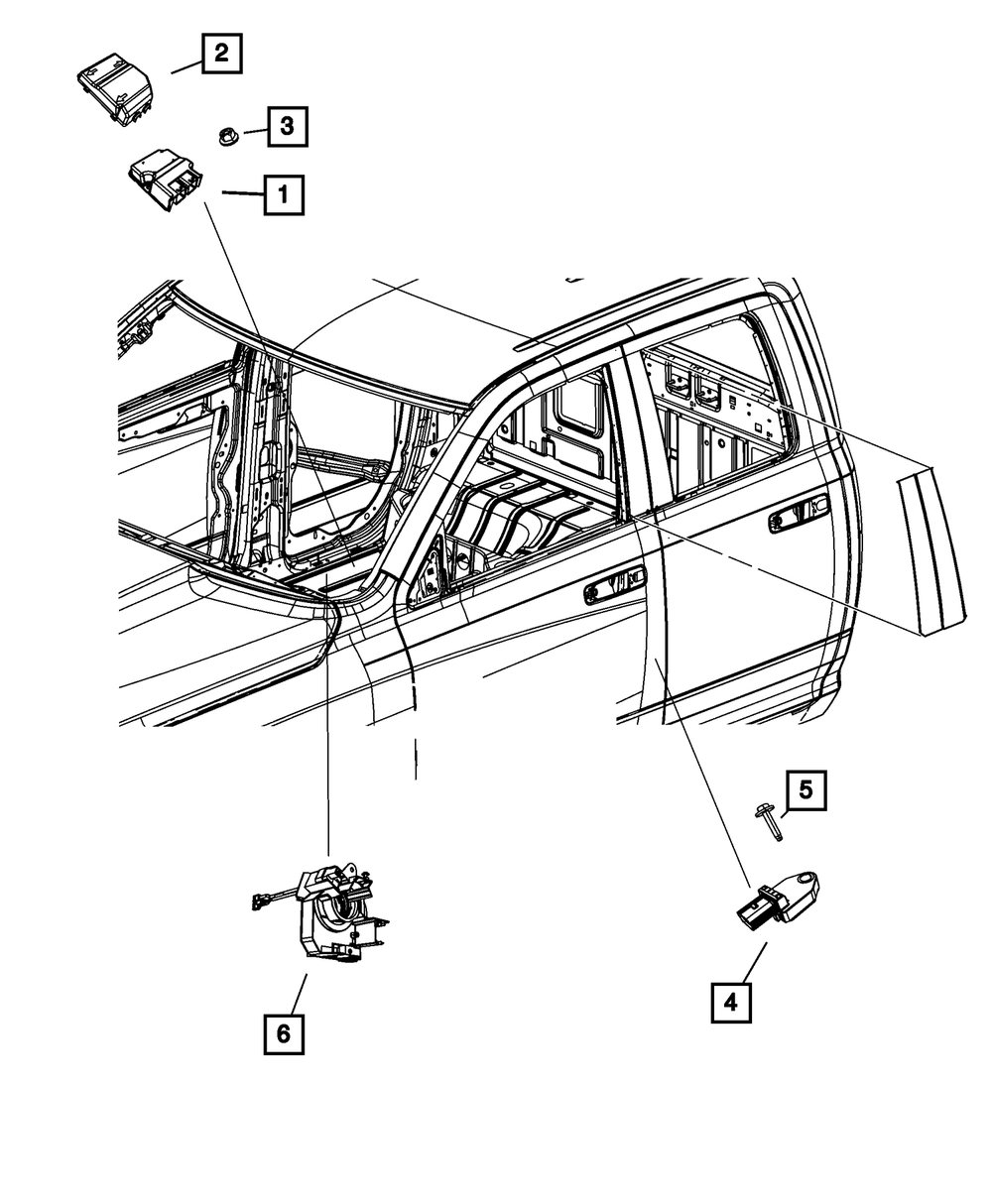 2
3
1
5
4
6