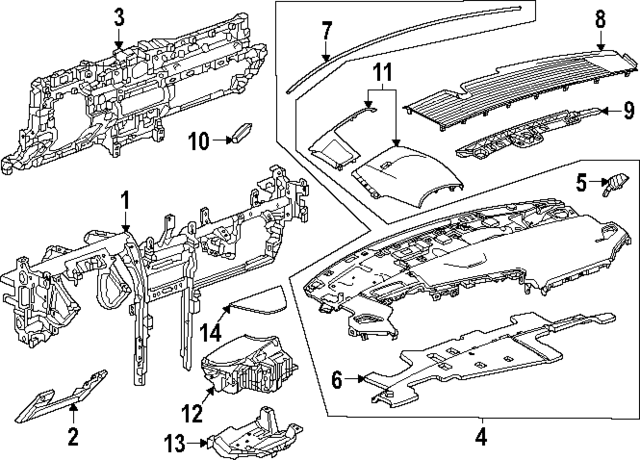 3
7
8
11
9
10
5
1
14
6
12
2
13
4