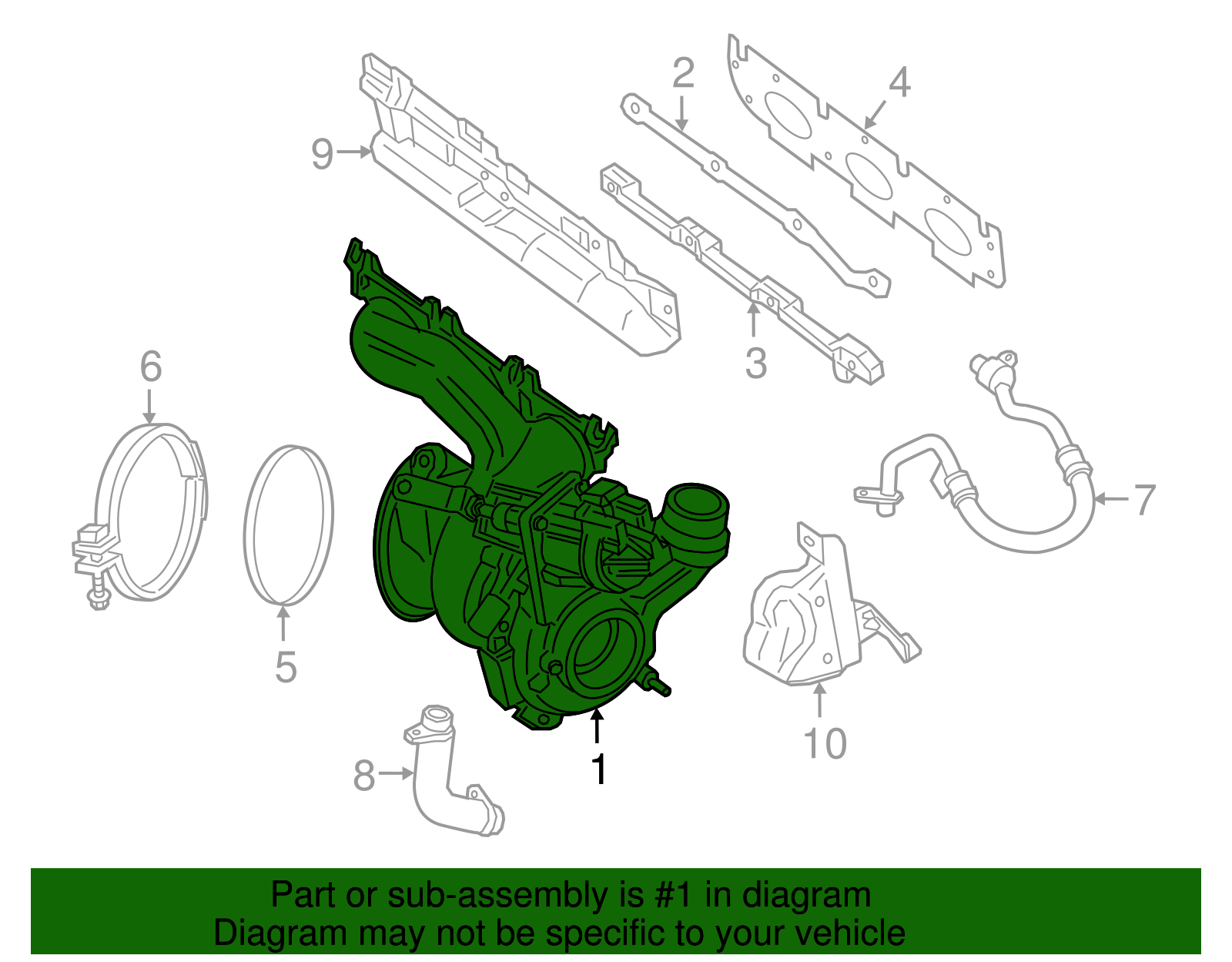 2
4
9
3
6
7
5
10
1
8

Part or sub-assembly is #1 in diagram
Diagram may not be specific to your vehicle