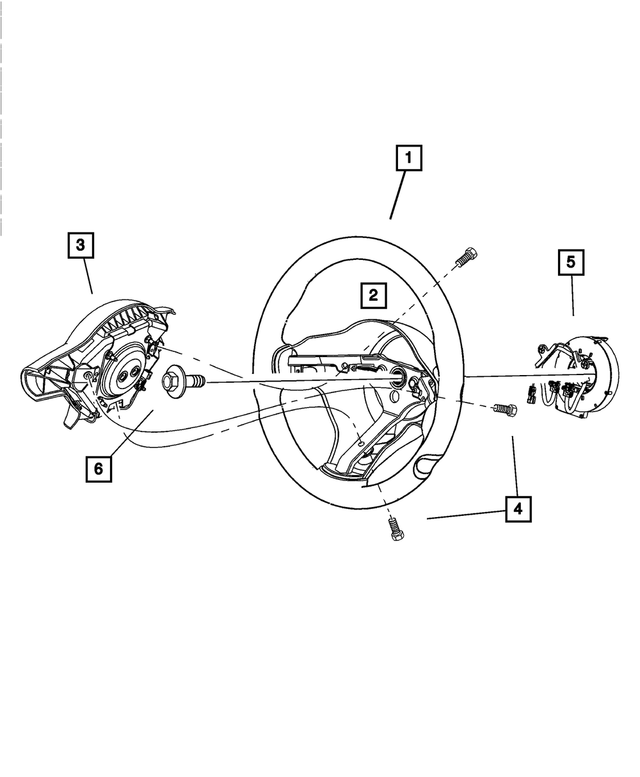 1
3
2
5
6
4