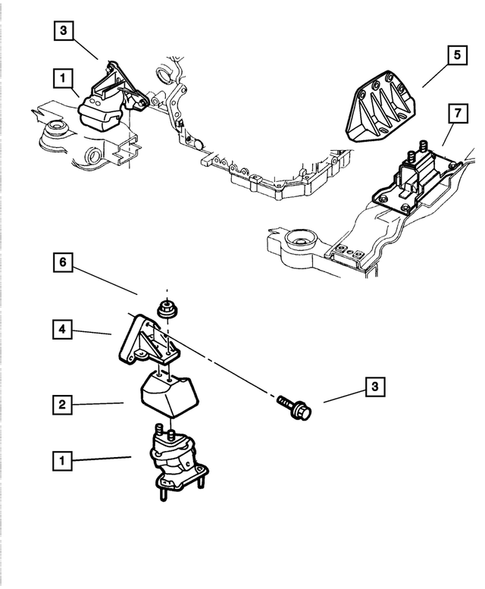 3
1
5
7
6
4
3
2
1