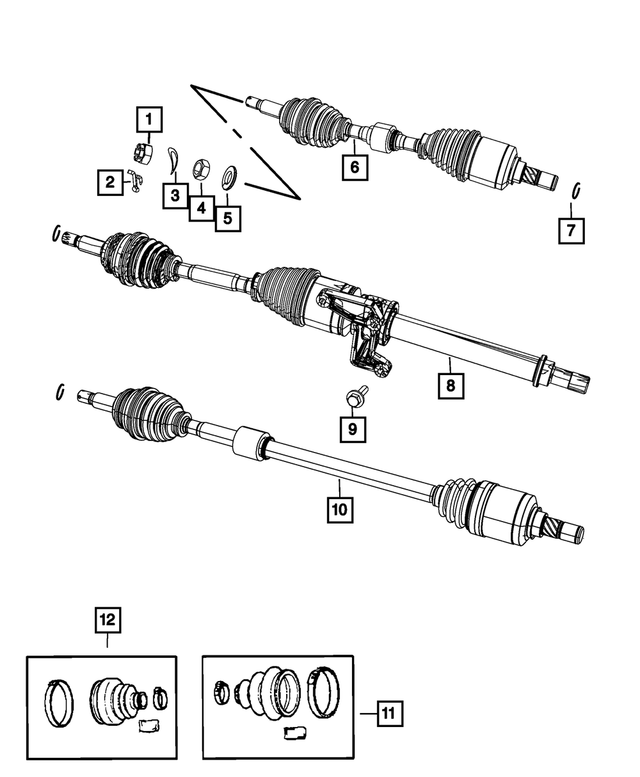 1
2
3
4
5
6
7
8
9
10
12
11