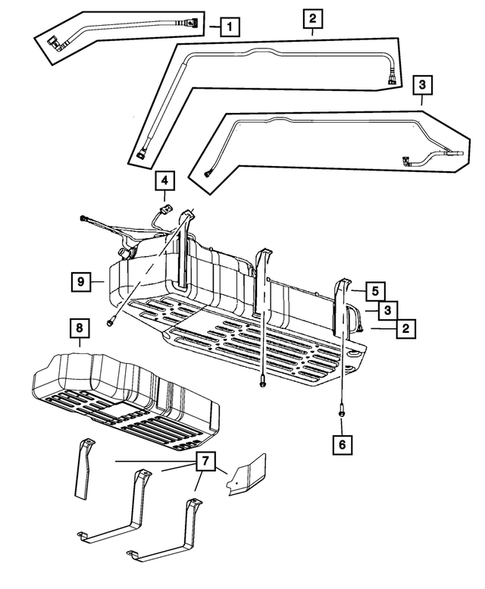 1
2
3
4
9
5
3
2
8
6
7