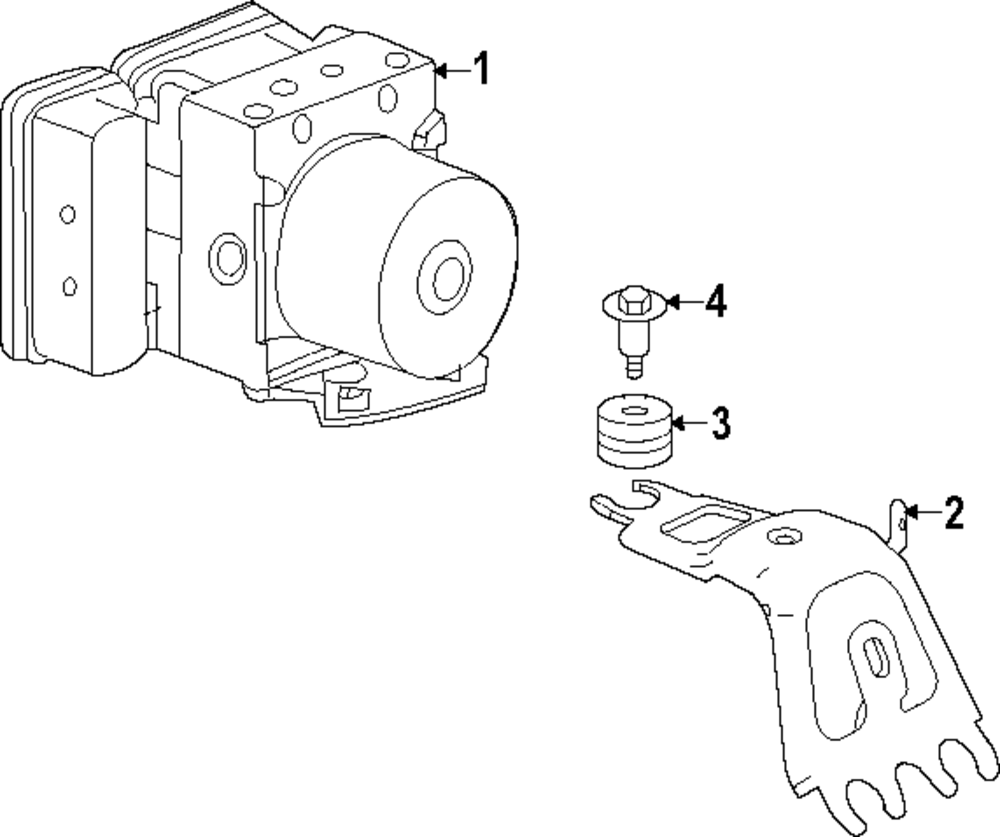 1
4
3
2