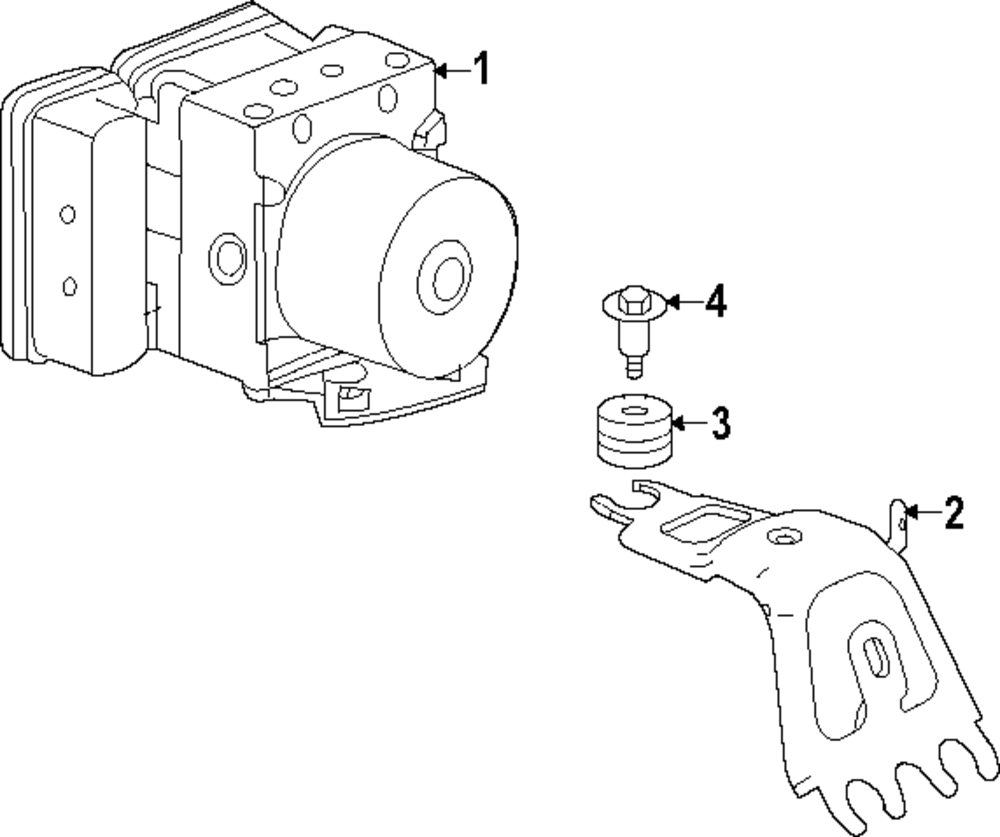 1
4
3
2