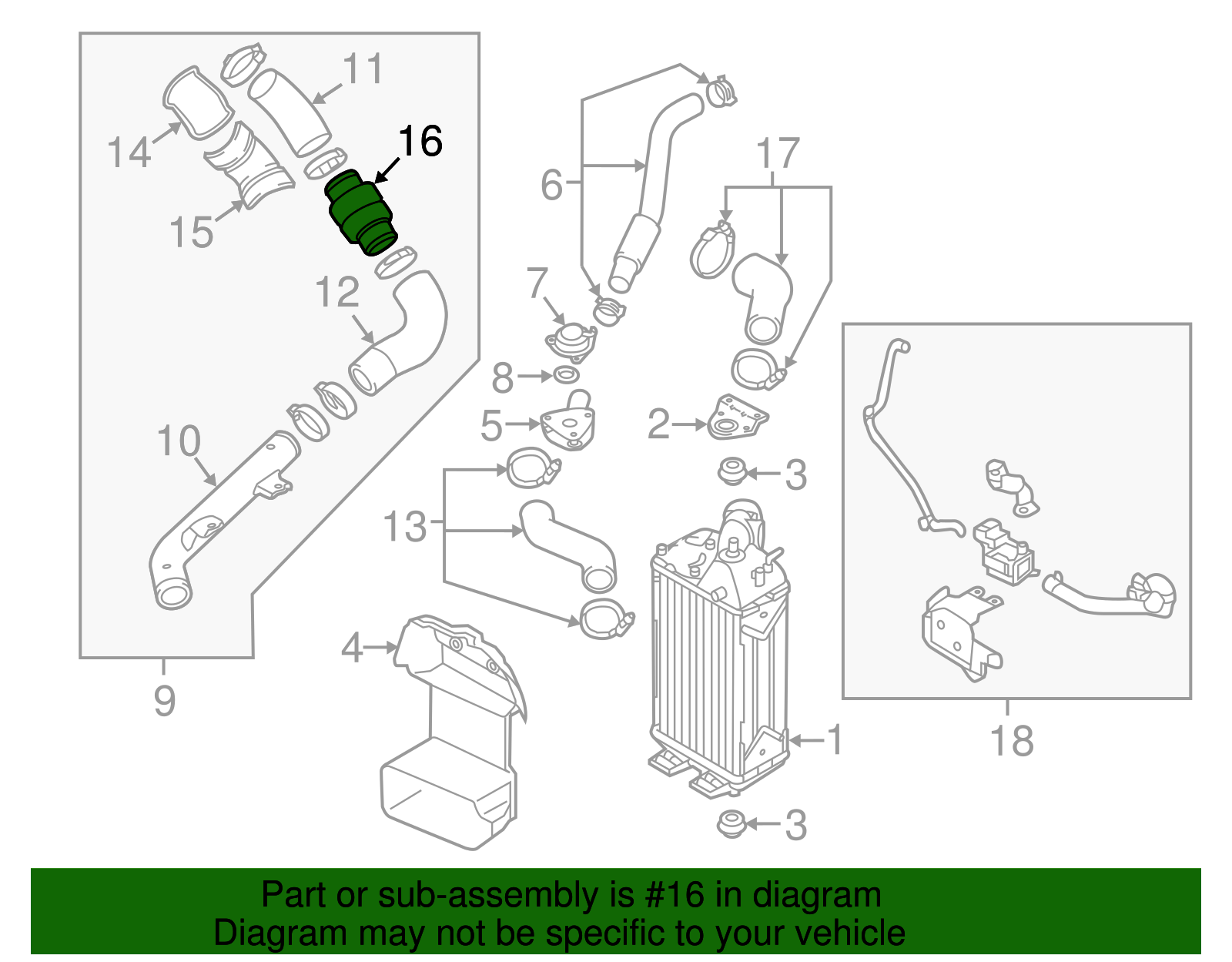 11
14
16
15
12
10
9
6
17
7
8
5
2
3
13
4
1
3
18

Part or sub-assembly is #16 in diagram
Diagram may not be specific to your vehicle