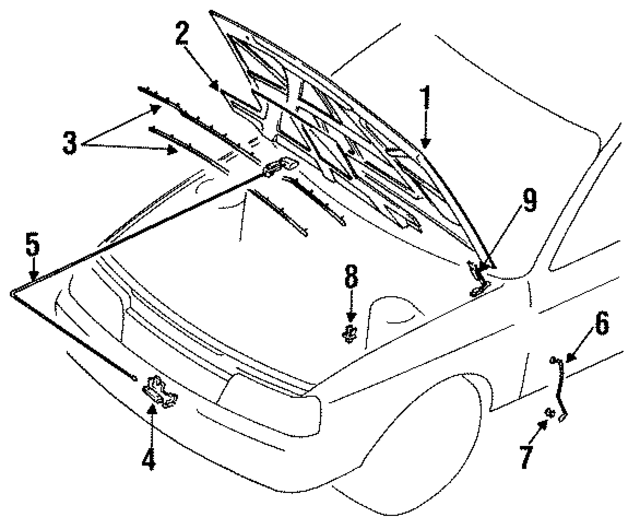 2
1
3
9
5
8
6
4
7