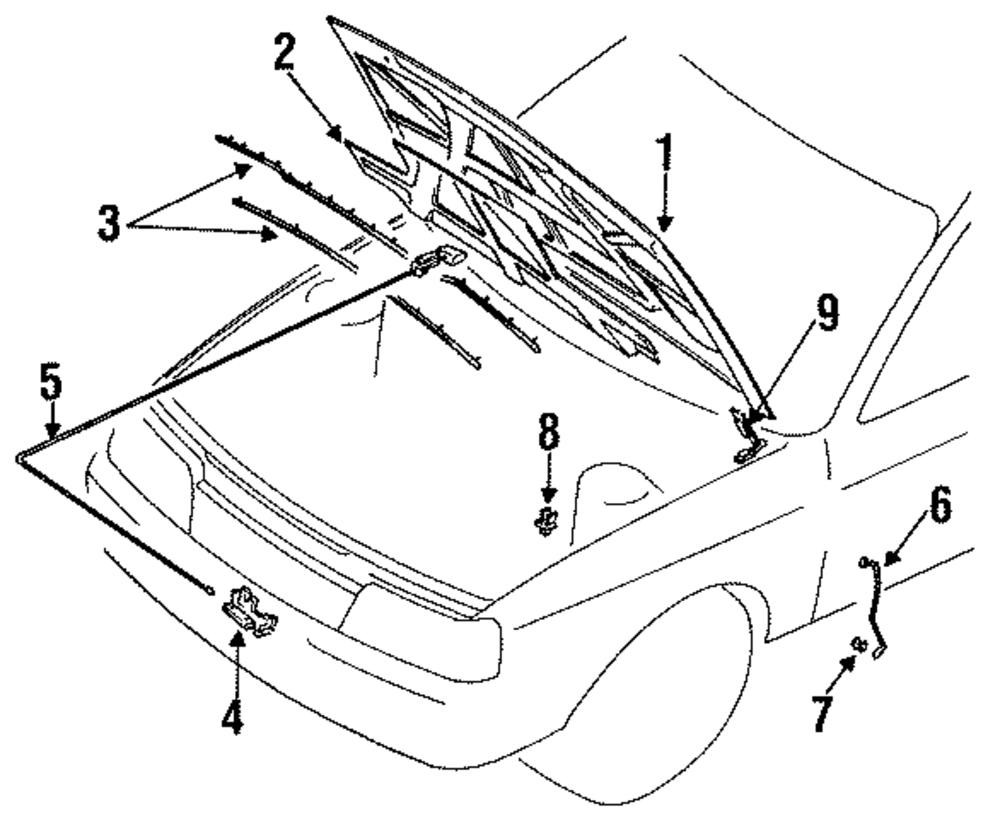 2
1
3
9
5
8
6
4
7