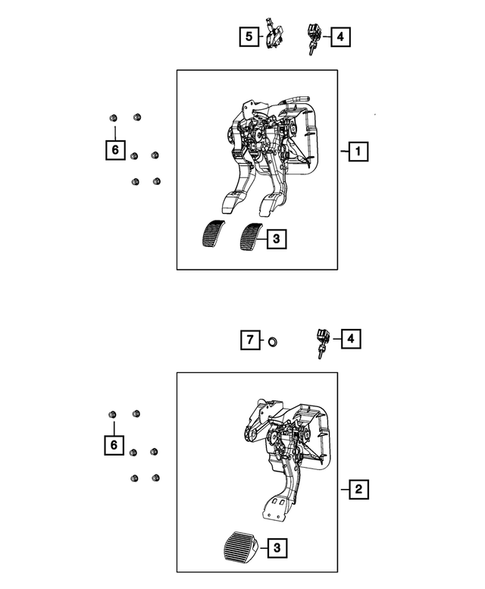 5
4
6
1
3
7
4
6
2
3