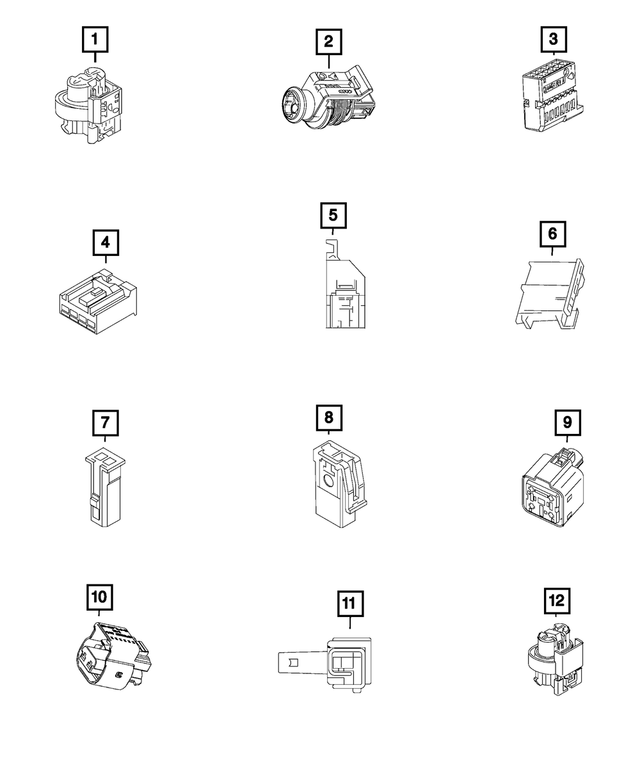 1
2
3
4
5
6
7
8
9
10
11
12