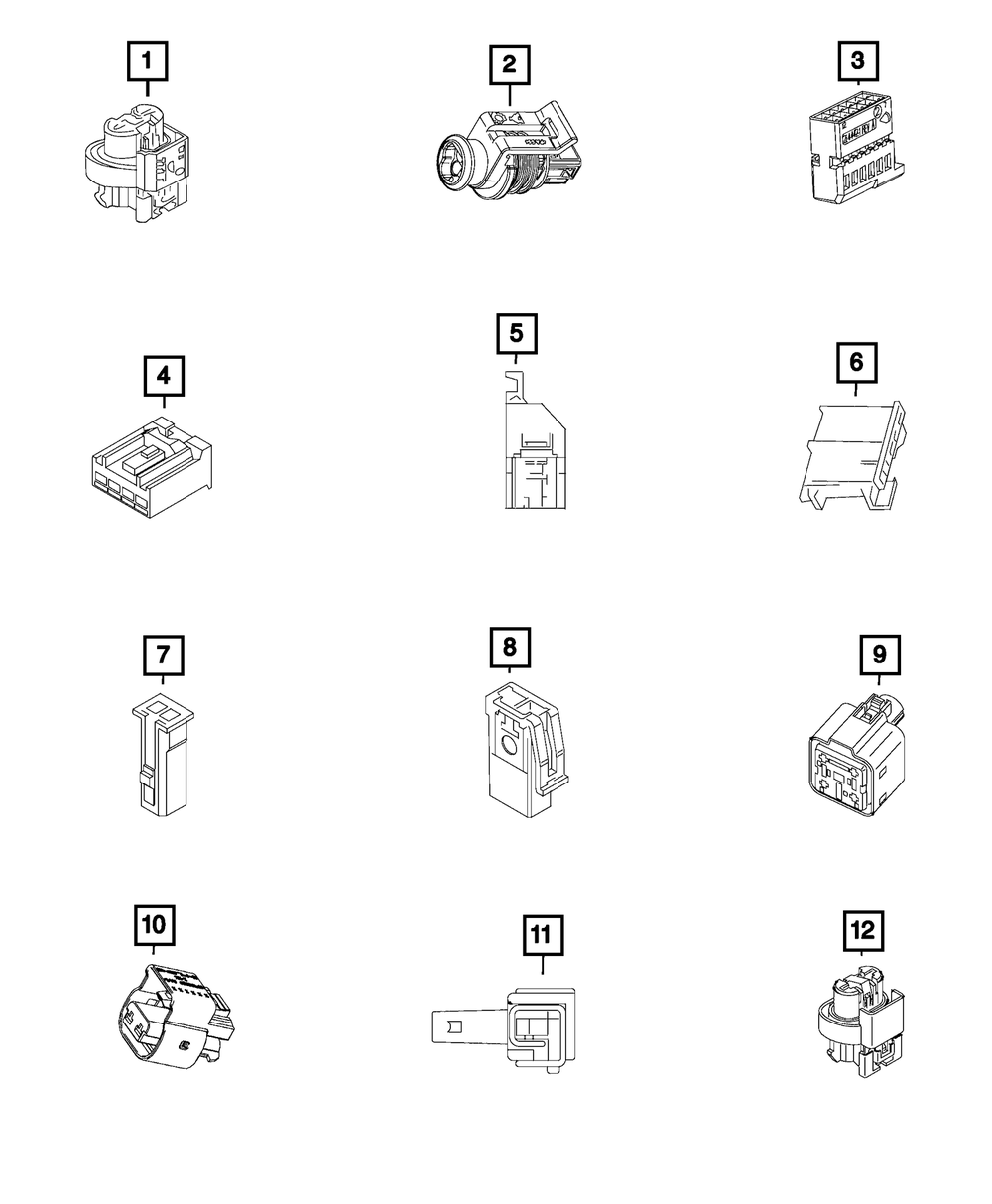 1
2
3
4
5
6
7
8
9
10
11
12